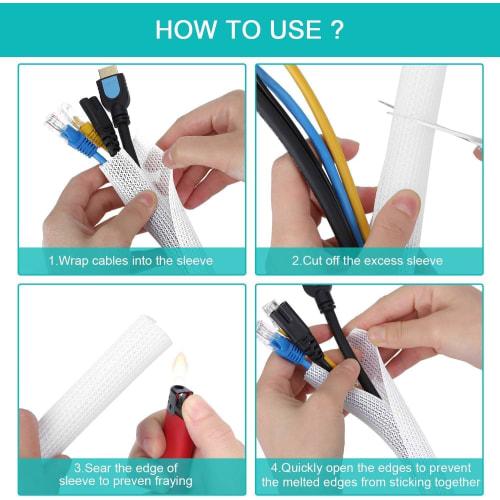 HOW TO USE ?

1.Wrap cables into the sleeve

2.Cut off the excess sleeve

3.Sear the edge of sleeve to preven fraying

4.Quickly open the edges to prevent the melted edges from sticking together