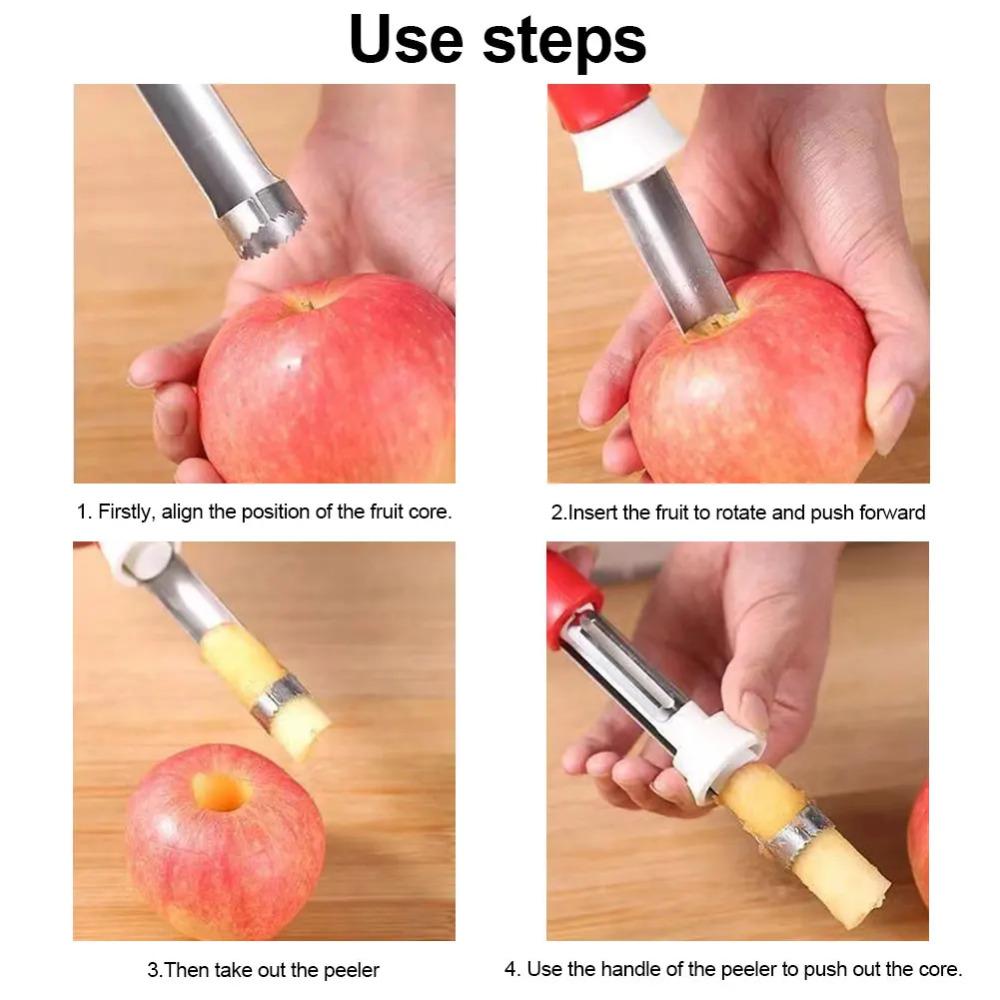 Use steps

1. Firstly, align the position of the fruit core.

2.Insert the fruit to rotate and push forward

3.Then take out the peeler

4. Use the handle of the peeler to push out the core.