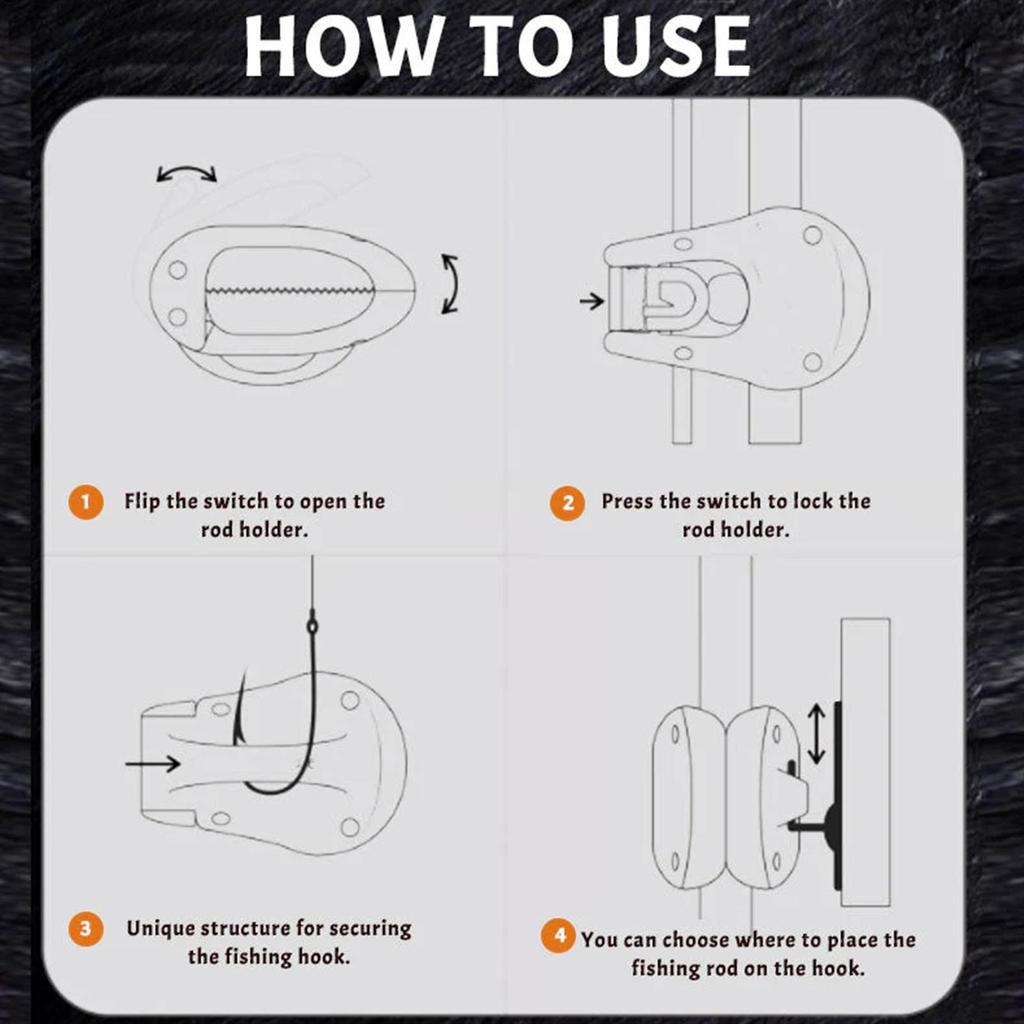 HOW TO USE

1 Flip the switch to open the rod holder.

2 Press the switch to lock the rod holder.

3 Unique structure for securing the fishing hook.

4 You can choose where to place the fishing rod on the hook.