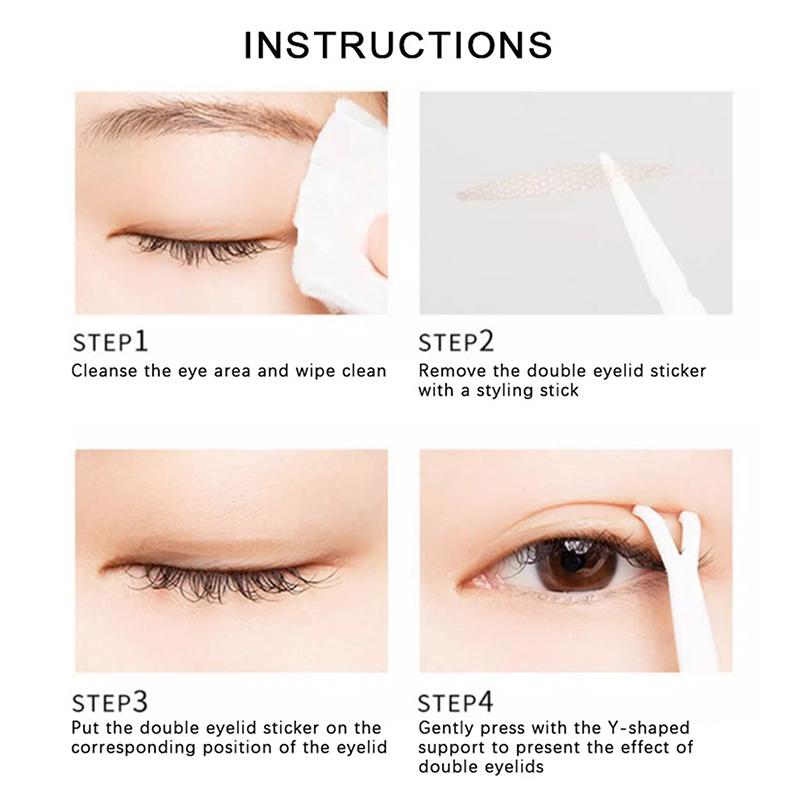 INSTRUCTIONS

STEP1
Cleanse the eye area and wipe clean

STEP2
Remove the double eyelid sticker with a styling stick

STEP3
Put the double eyelid sticker on the corresponding position of the eyelid

STEP4
Gently press with the Y-shaped support to present the effect of double eyelids