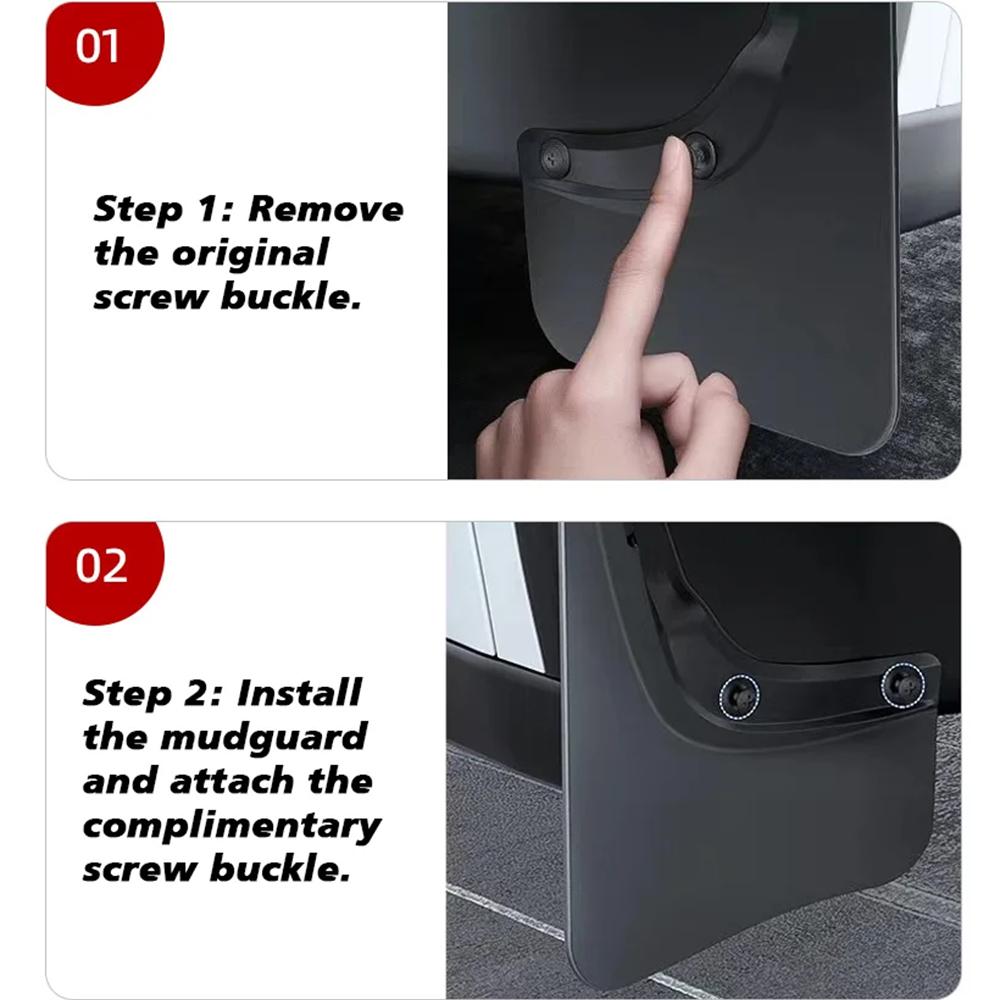 01

Step 1: Remove the original screw buckle.

02

Step 2: Install the mudguard and attach the complimentary screw buckle.