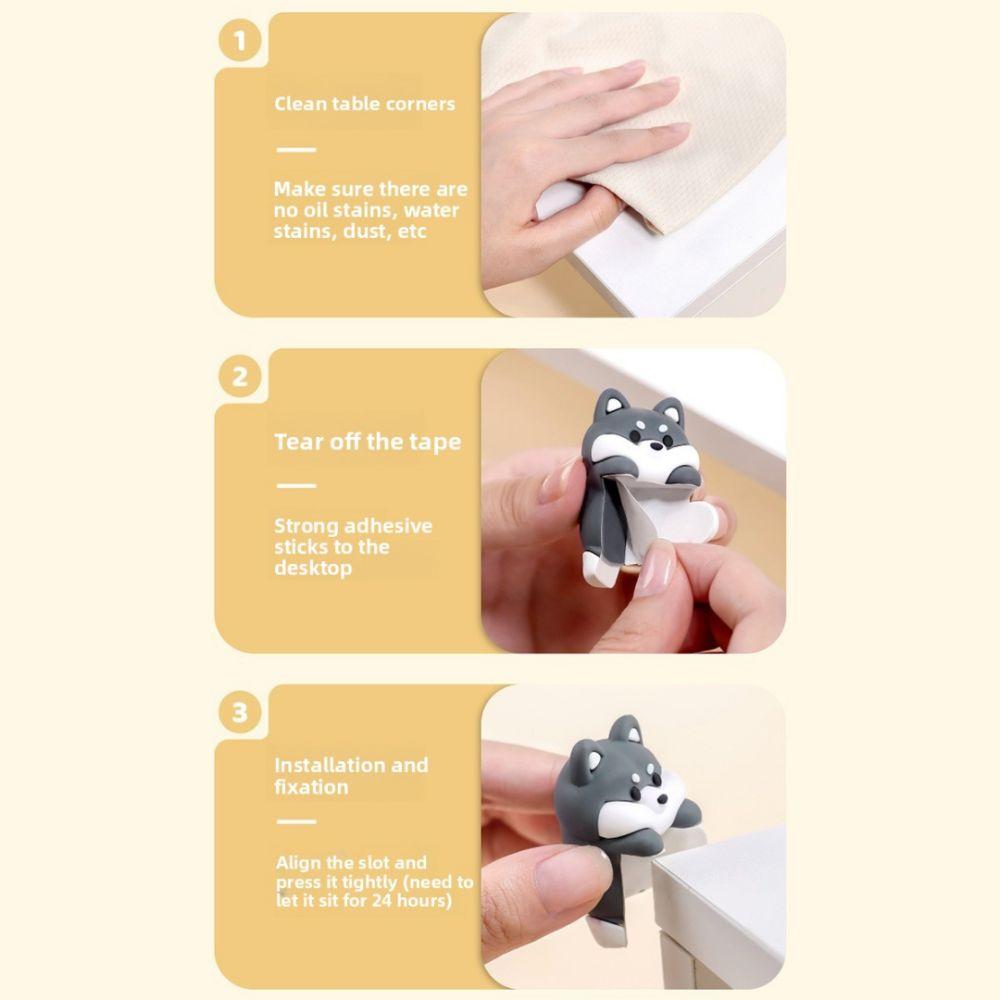 1

Clean table corners

Make sure there are no oil stains, water stains, dust, etc

2

Tear off the tape

Strong adhesive sticks to the desktop

3

Installation and fixation

Align the slot and press it tightly (need to let it sit for 24 hours)