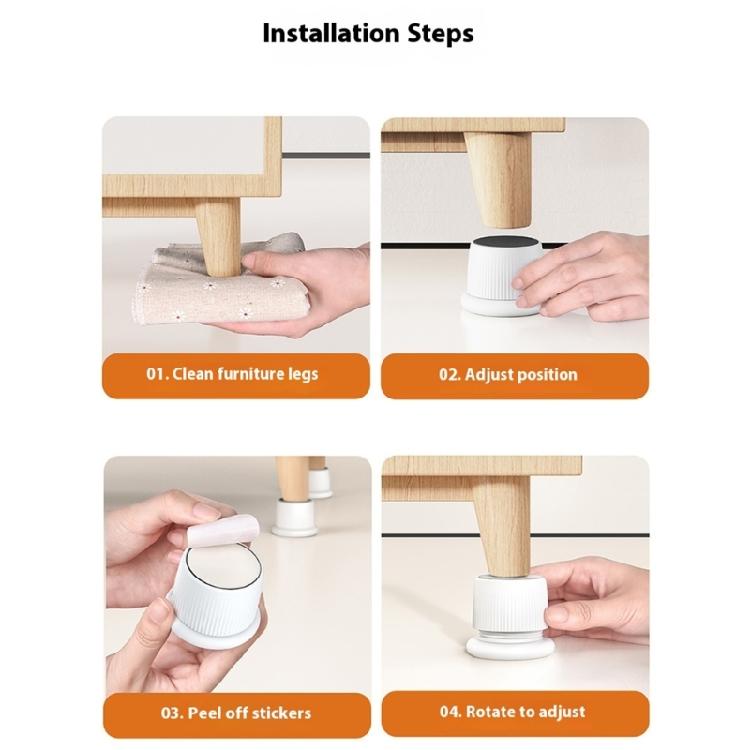 Installation Steps

01. Clean furniture legs

02. Adjust position

03. Peel off stickers

04. Rotate to adjust