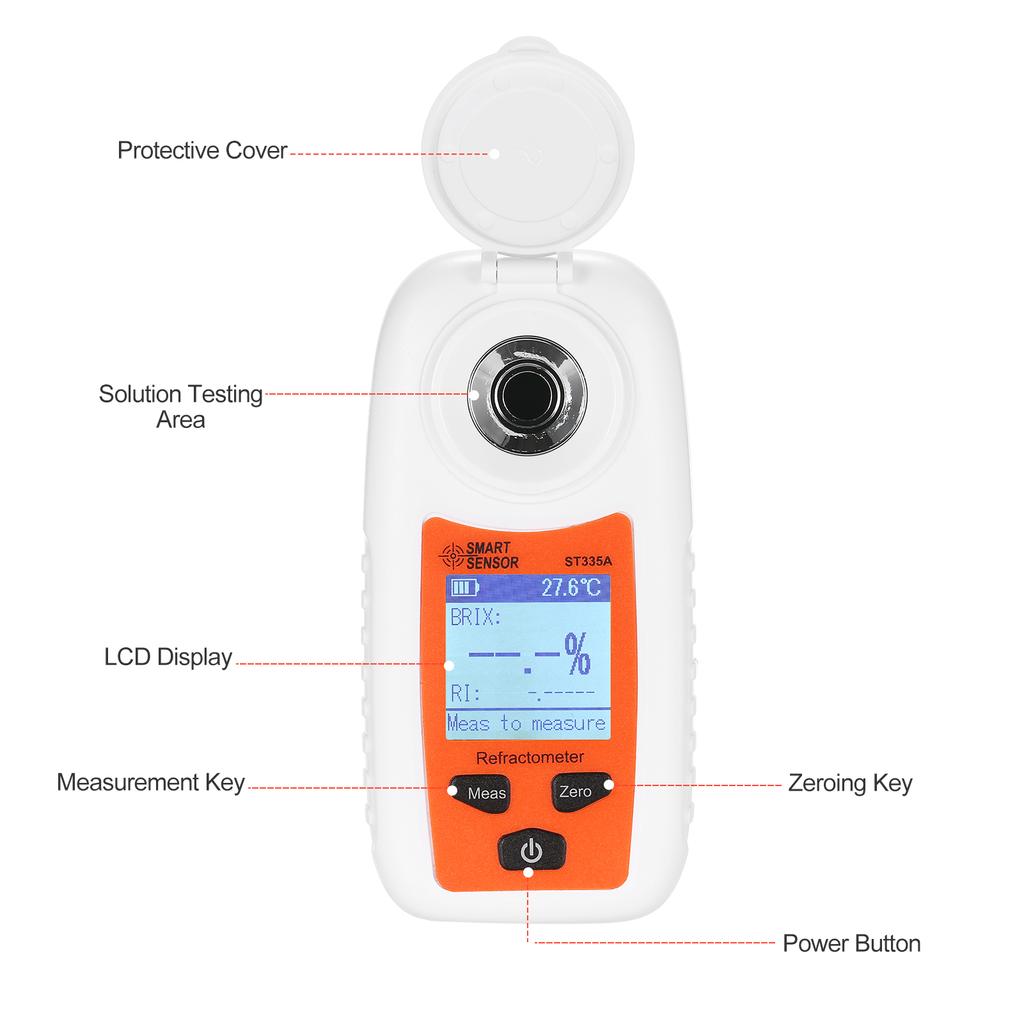 Protective Cover

Solution Testing Area

SMART SENSOR

ST335A

27.6℃

BRIX:

--.-%

RI: -.-----

Meas to measure

LCD Display

Refractometer

Measurement Key

Meas

Zero

Zeroing Key

Power Button