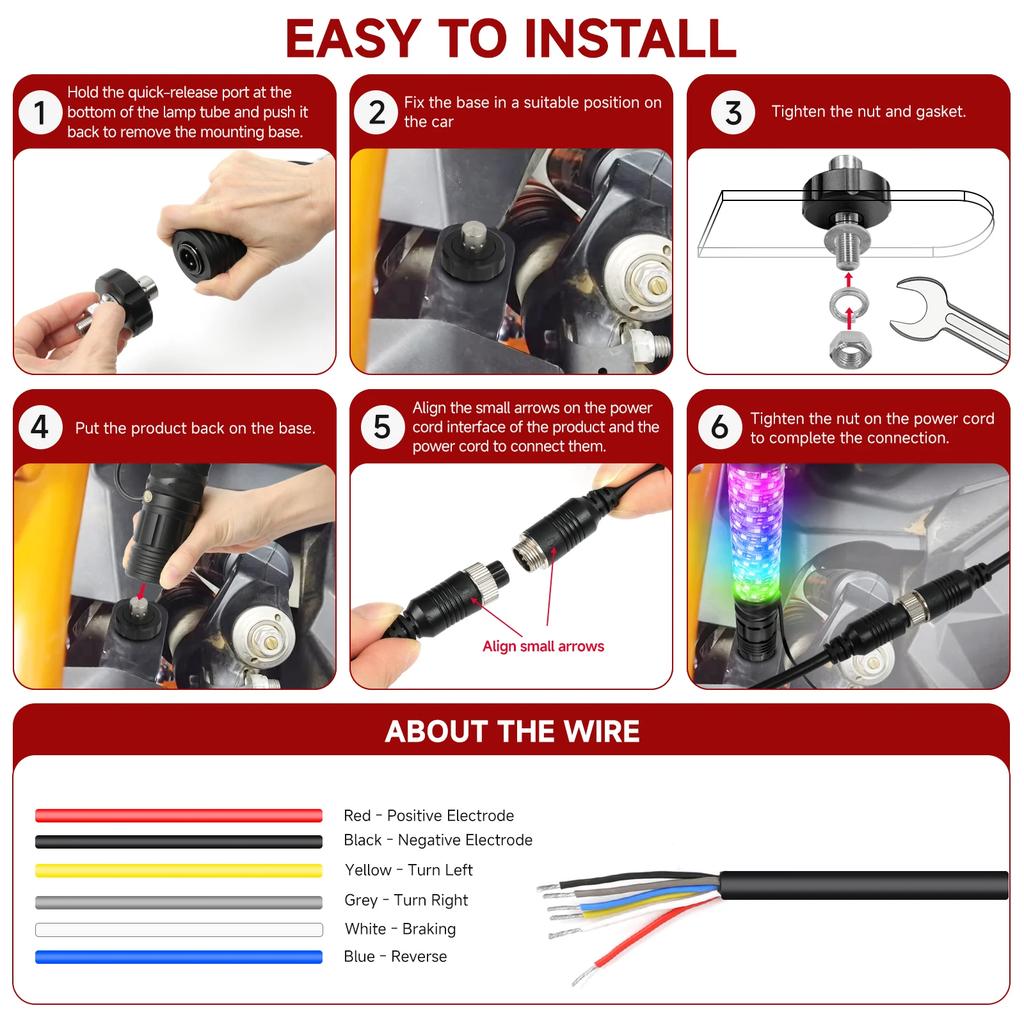 EASY TO INSTALL

1 Hold the quick-release port at the bottom of the lamp tube and push it back to remove the mounting base.

2 Fix the base in a suitable position on the car

3 Tighten the nut and gasket.

4 Put the product back on the base.

5 Align the small arrows on the power cord interface of the product and the power cord to connect them.

Align small arrows

6 Tighten the nut on the power cord to complete the connection.

ABOUT THE WIRE

Red - Positive Electrode
Black - Negative Electrode
Yellow - Turn Left
Grey - Turn Right
White - Braking
Blue - Reverse