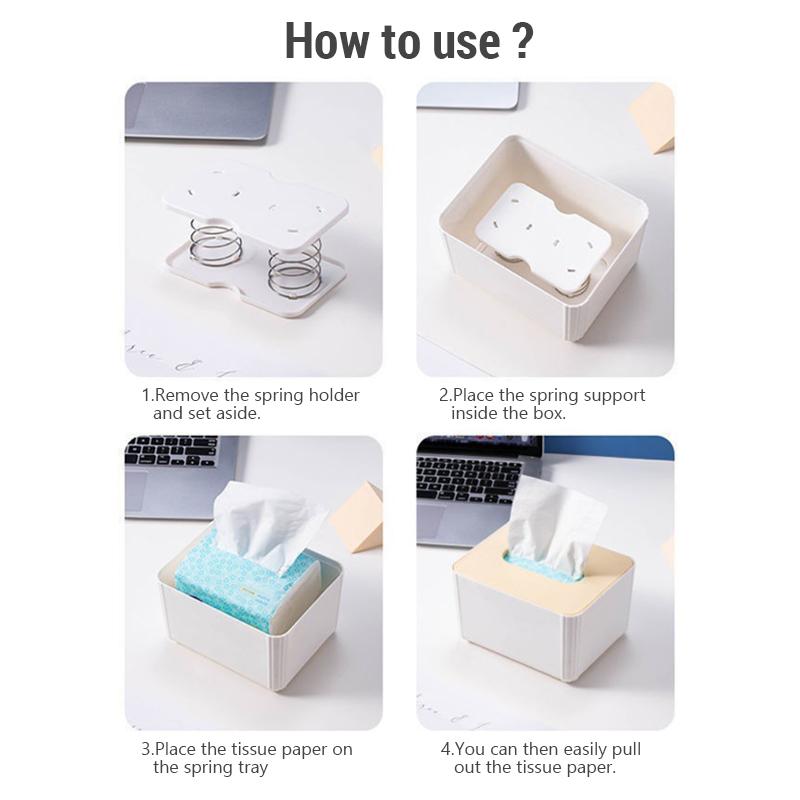 How to use ?

1.Remove the spring holder and set aside.

2.Place the spring support inside the box.

3.Place the tissue paper on the spring tray

4.You can then easily pull out the tissue paper.