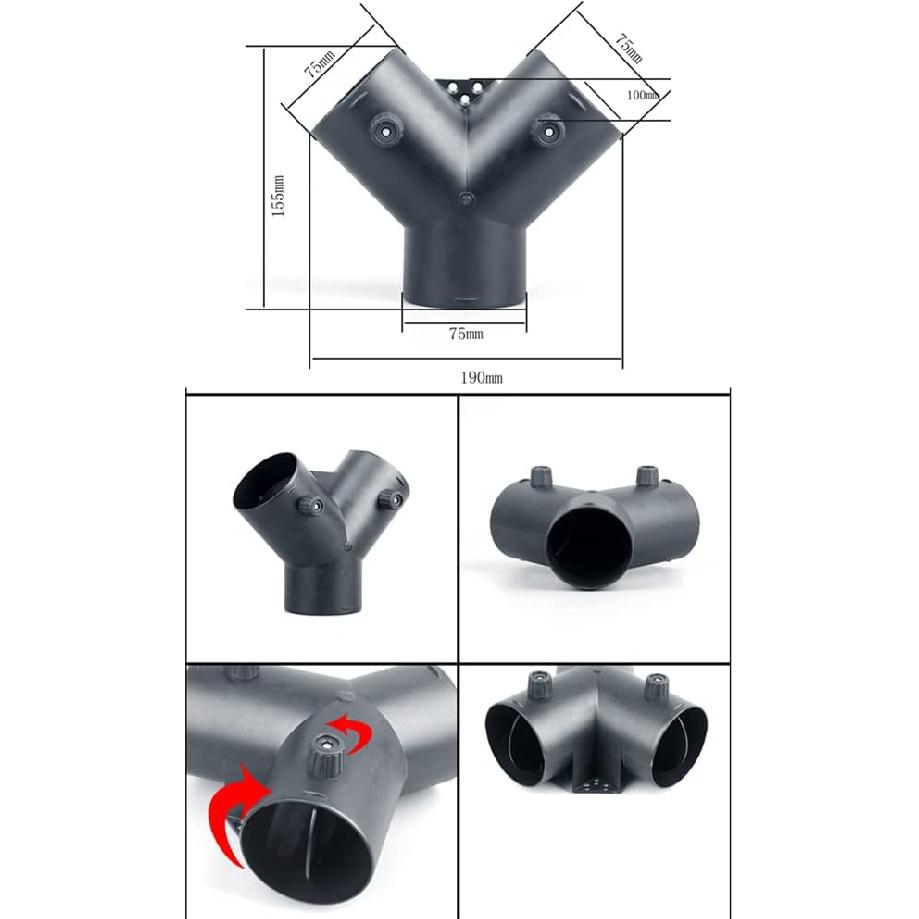 75mm

75mm

100mm

155mm

75mm

190mm