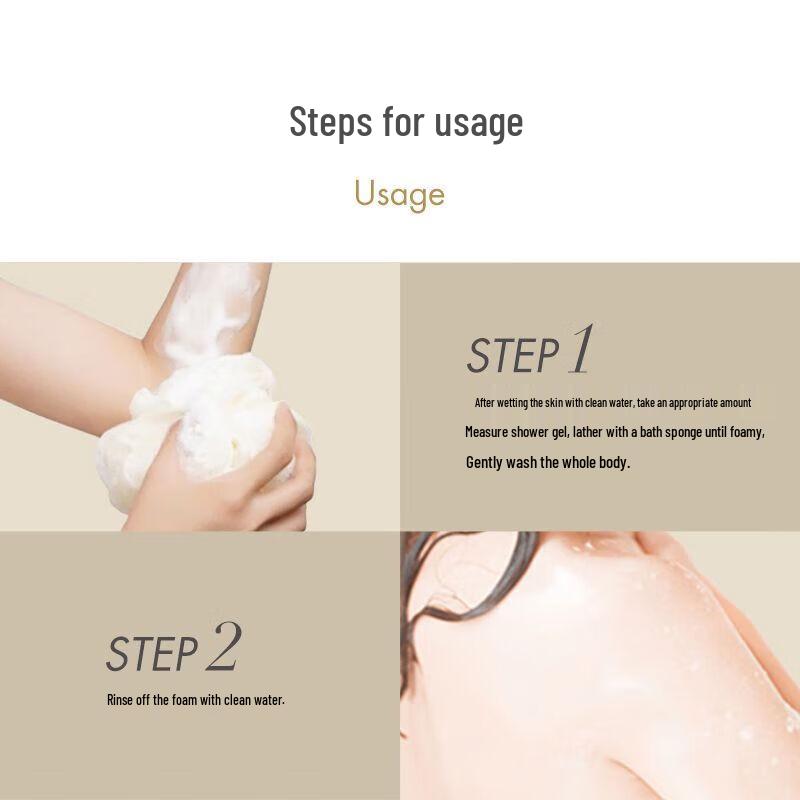 Steps for usage

Usage

STEP 1

After wetting the skin with clean water, take an appropriate amount

Measure shower gel, lather with a bath sponge until foamy,

Gently wash the whole body.

STEP 2

Rinse off the foam with clean water.