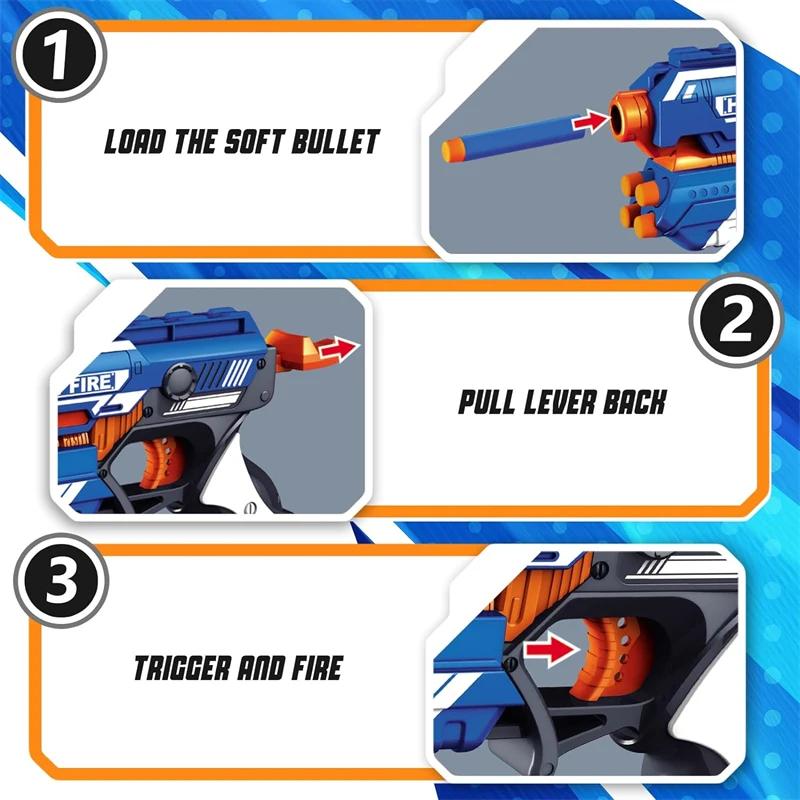 1

LOAD THE SOFT BULLET

FIRE

2

PULL LEVER BACK

3

TRIGGER AND FIRE