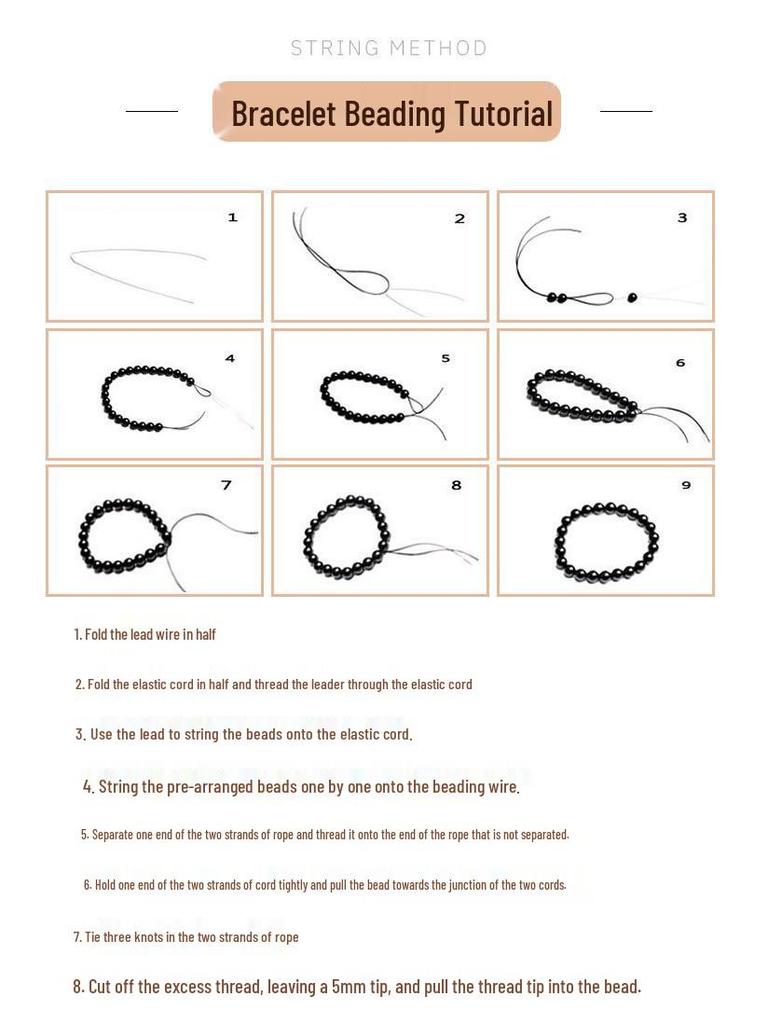 STRING METHOD

Bracelet Beading Tutorial

1

2

3

4

5

6

7

8

9

1. Fold the lead wire in half

2. Fold the elastic cord in half and thread the leader through the elastic cord

3. Use the lead to string the beads onto the elastic cord.

4. String the pre-arranged beads one by one onto the beading wire.

5. Separate one end of the two strands of rope and thread it onto the end of the rope that is not separated.

6. Hold one end of the two strands of cord tightly and pull the bead towards the junction of the two cords.

7. Tie three knots in the two strands of rope

8. Cut off the excess thread, leaving a 5mm tip, and pull the thread tip into the bead.