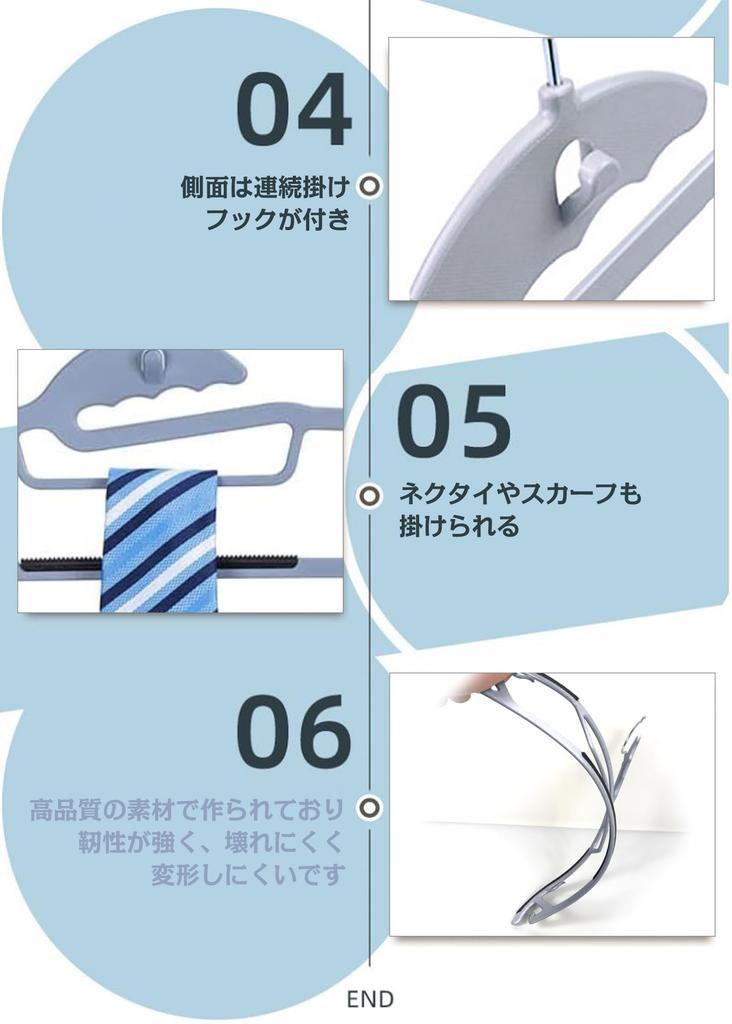 04

側面は連続掛け
フックが付き

05

ネクタイやスカーフも
掛けられる

06

高品質の素材で作られており
靭性が強く、壊れにくく
変形しにくいです

END