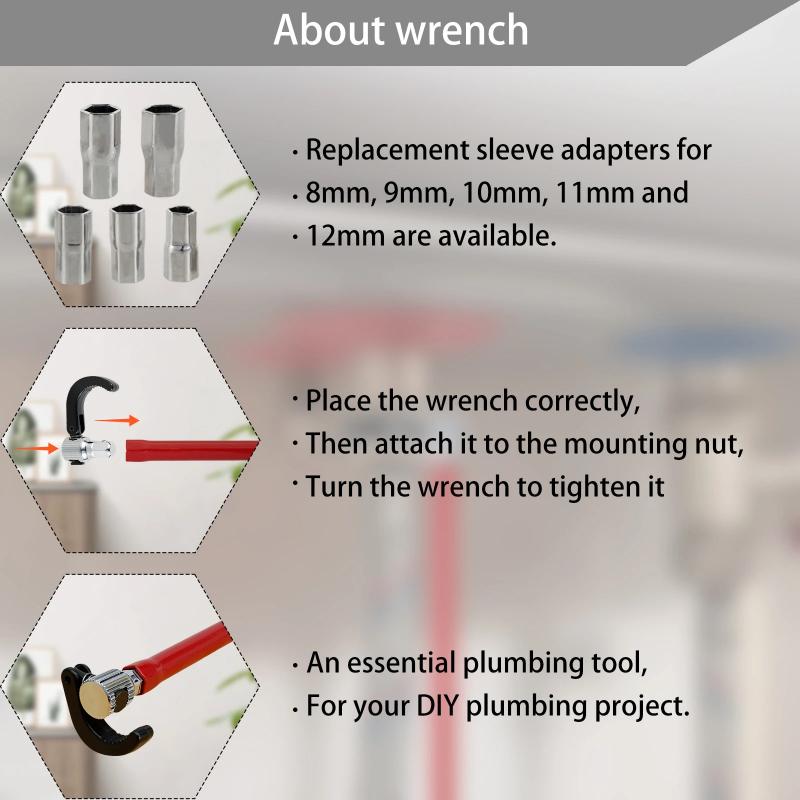 About wrench

· Replacement sleeve adapters for
· 8mm, 9mm, 10mm, 11mm and
· 12mm are available.

· Place the wrench correctly,
· Then attach it to the mounting nut,
· Turn the wrench to tighten it

· An essential plumbing tool,
· For your DIY plumbing project.