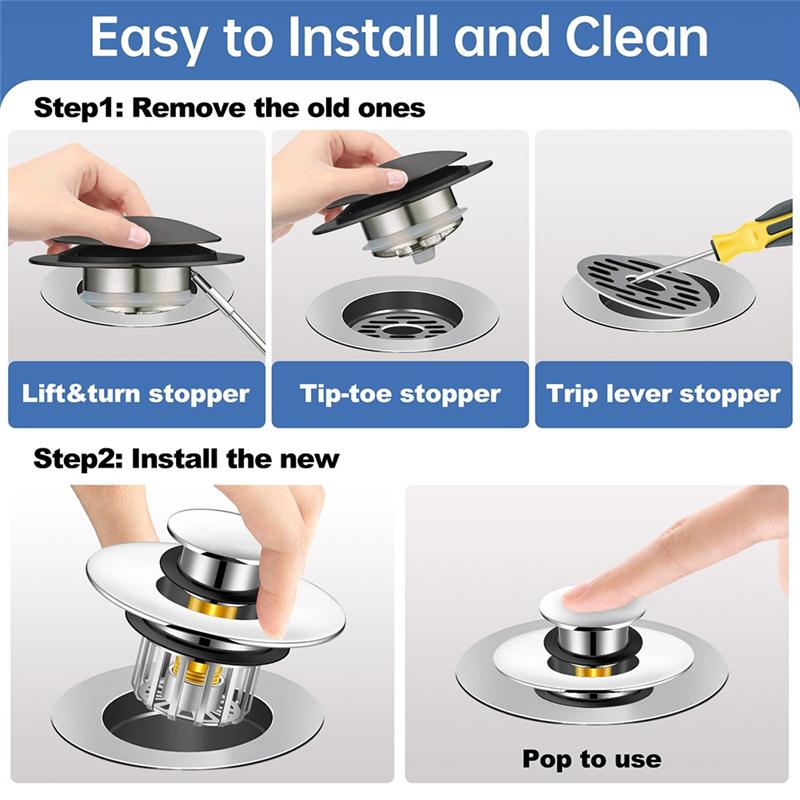 Easy to Install and Clean

Step1: Remove the old ones

Lift&turn stopper

Tip-toe stopper

Trip lever stopper

Step2: Install the new

Pop to use