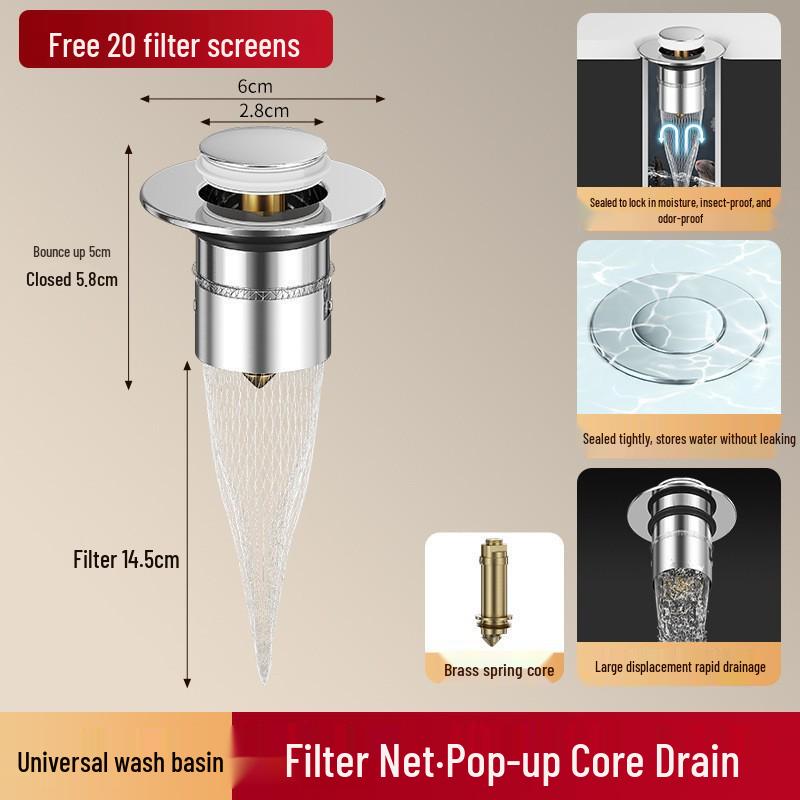 Free 20 filter screens

6cm

2.8cm

Bounce up 5cm

Closed 5.8cm

Filter 14.5cm

Sealed to lock in moisture, insect-proof, and odor-proof

Sealed tightly, stores water without leaking

Brass spring core

Large displacement rapid drainage

Universal wash basin

Filter Net·Pop-up Core Drain