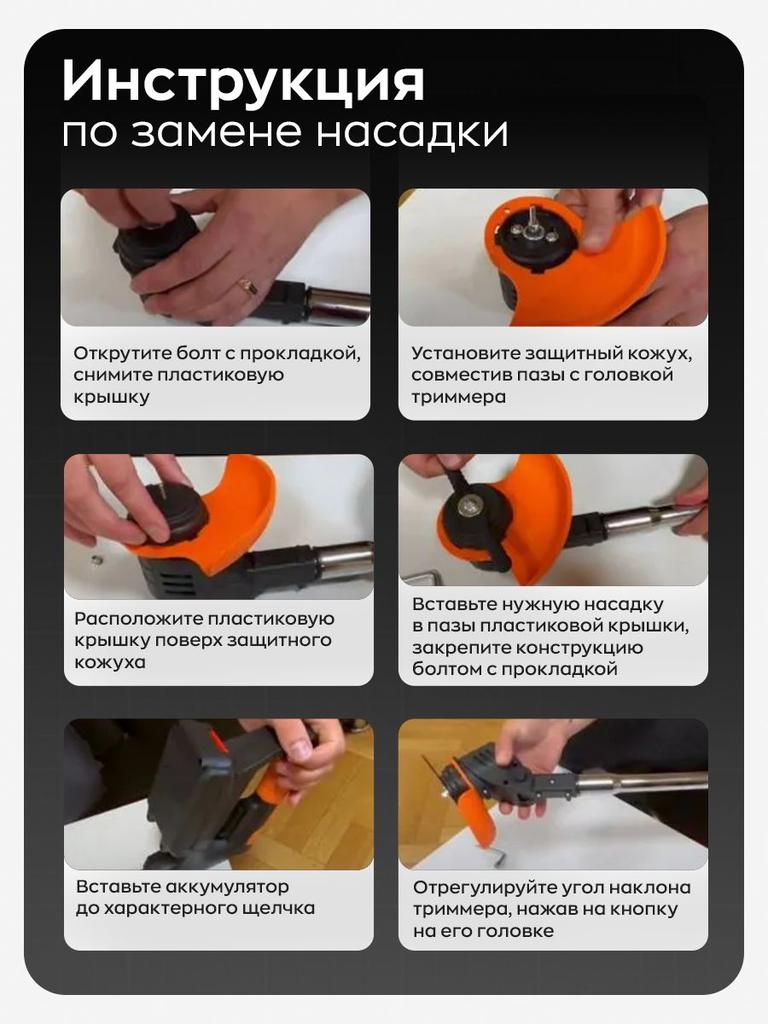 Инструкция
по замене насадки

Открутите болт с прокладкой, снимите пластиковую крышку

Установите защитный кожух, совместив пазы с головкой триммера

Расположите пластиковую крышку поверх защитного кожуха

Вставьте нужную насадку в пазы пластиковой крышки, закрепите конструкцию болтом с прокладкой

Вставьте аккумулятор до характерного щелчка

Отрегулируйте угол наклона триммера, нажав на кнопку на его головке