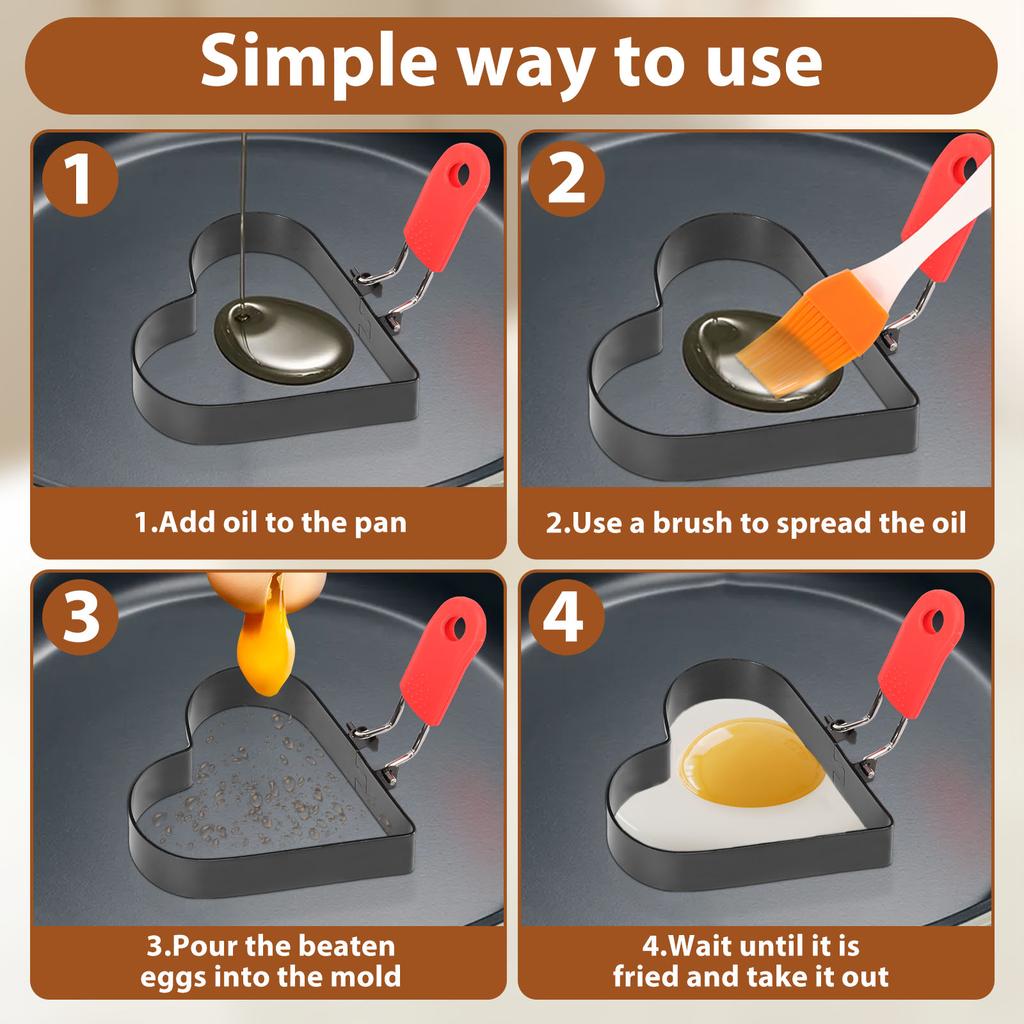 Simple way to use

1

1.Add oil to the pan

2

2.Use a brush to spread the oil

3

3.Pour the beaten eggs into the mold

4

4.Wait until it is fried and take it out