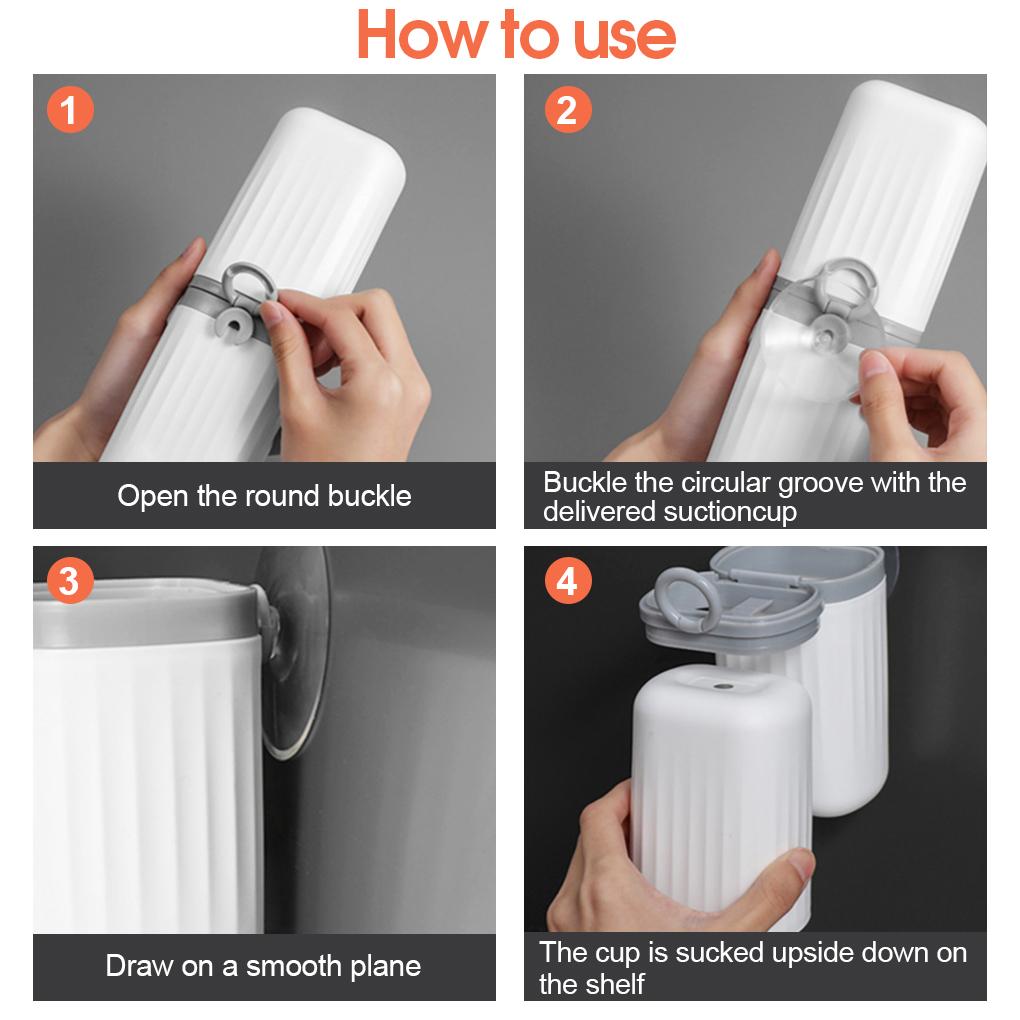 How to use

1

Open the round buckle

2

Buckle the circular groove with the delivered suctioncup

3

Draw on a smooth plane

4

The cup is sucked upside down on the shelf