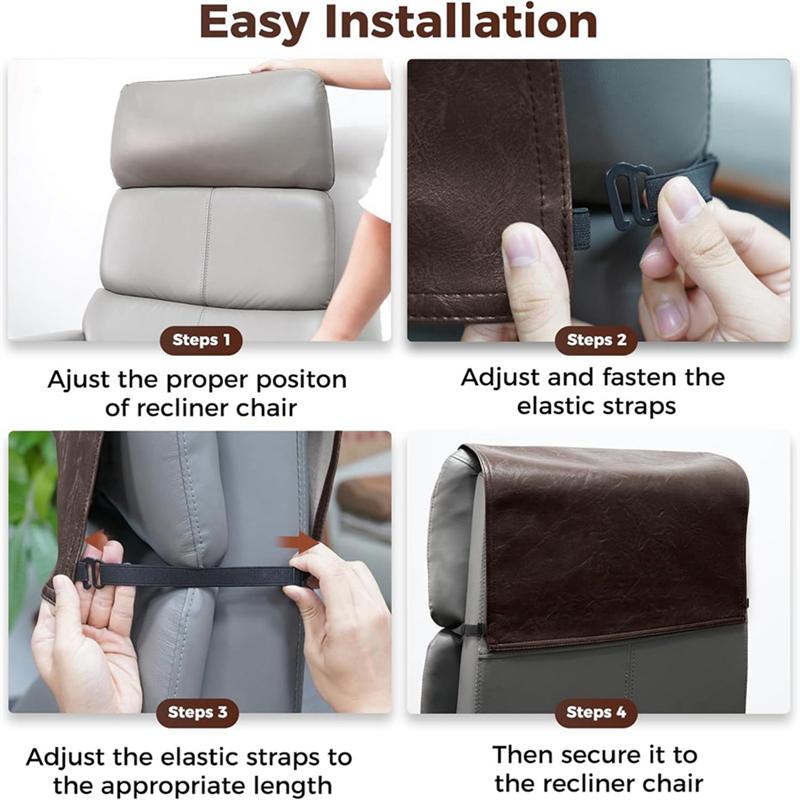 Easy Installation

Steps 1

Ajust the proper positon of recliner chair

Steps 2

Adjust and fasten the elastic straps

Steps 3

Adjust the elastic straps to the appropriate length

Steps 4

Then secure it to the recliner chair