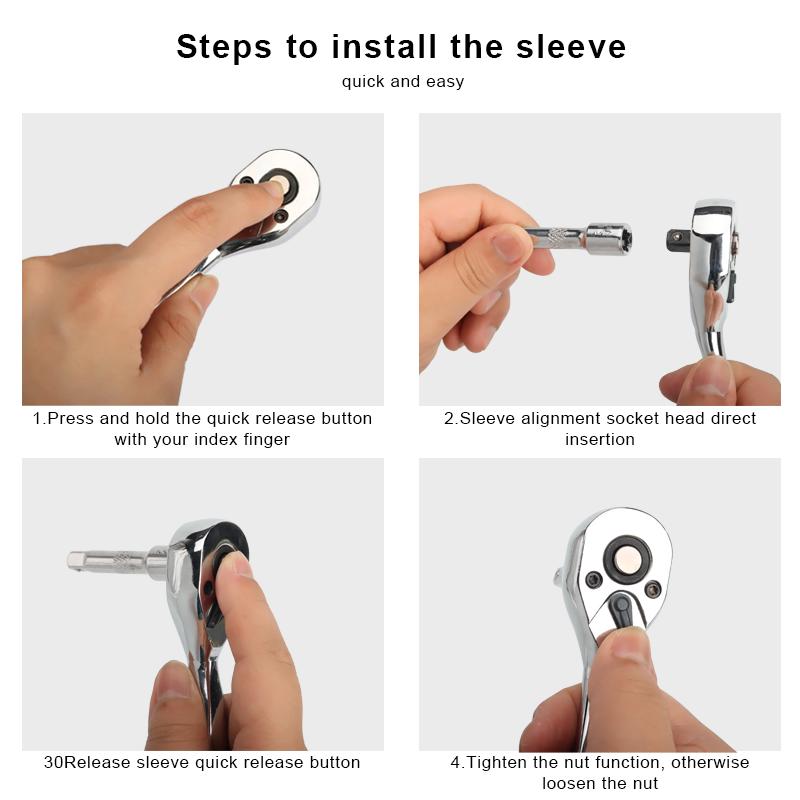 Steps to install the sleeve

quick and easy

1.Press and hold the quick release button with your index finger

2.Sleeve alignment socket head direct insertion

30Release sleeve quick release button

4.Tighten the nut function, otherwise loosen the nut