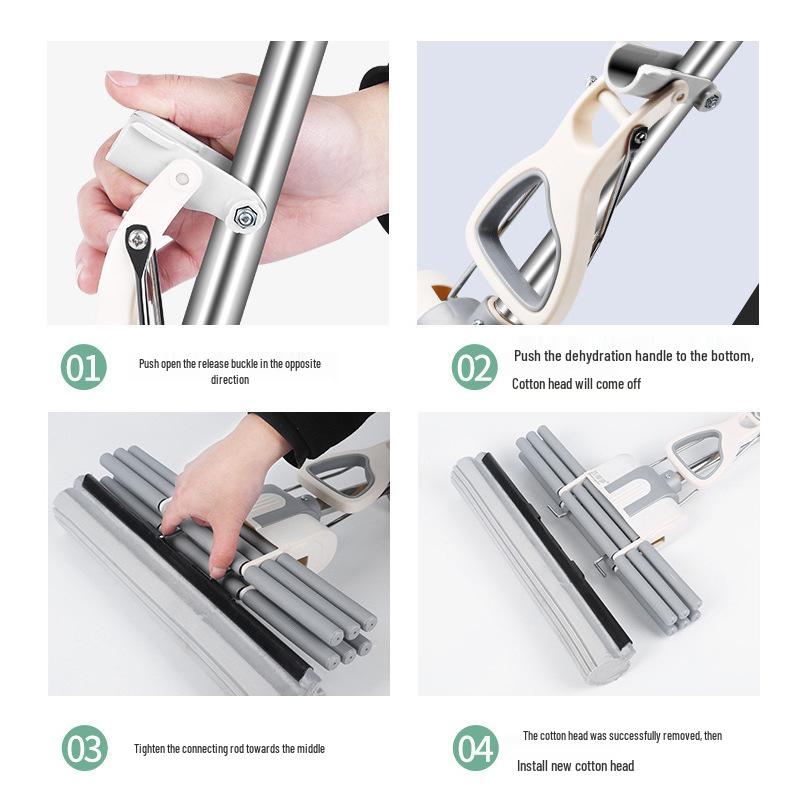 01
Push open the release buckle in the opposite direction

02
Push the dehydration handle to the bottom,
Cotton head will come off

03
Tighten the connecting rod towards the middle

04
The cotton head was successfully removed, then
Install new cotton head