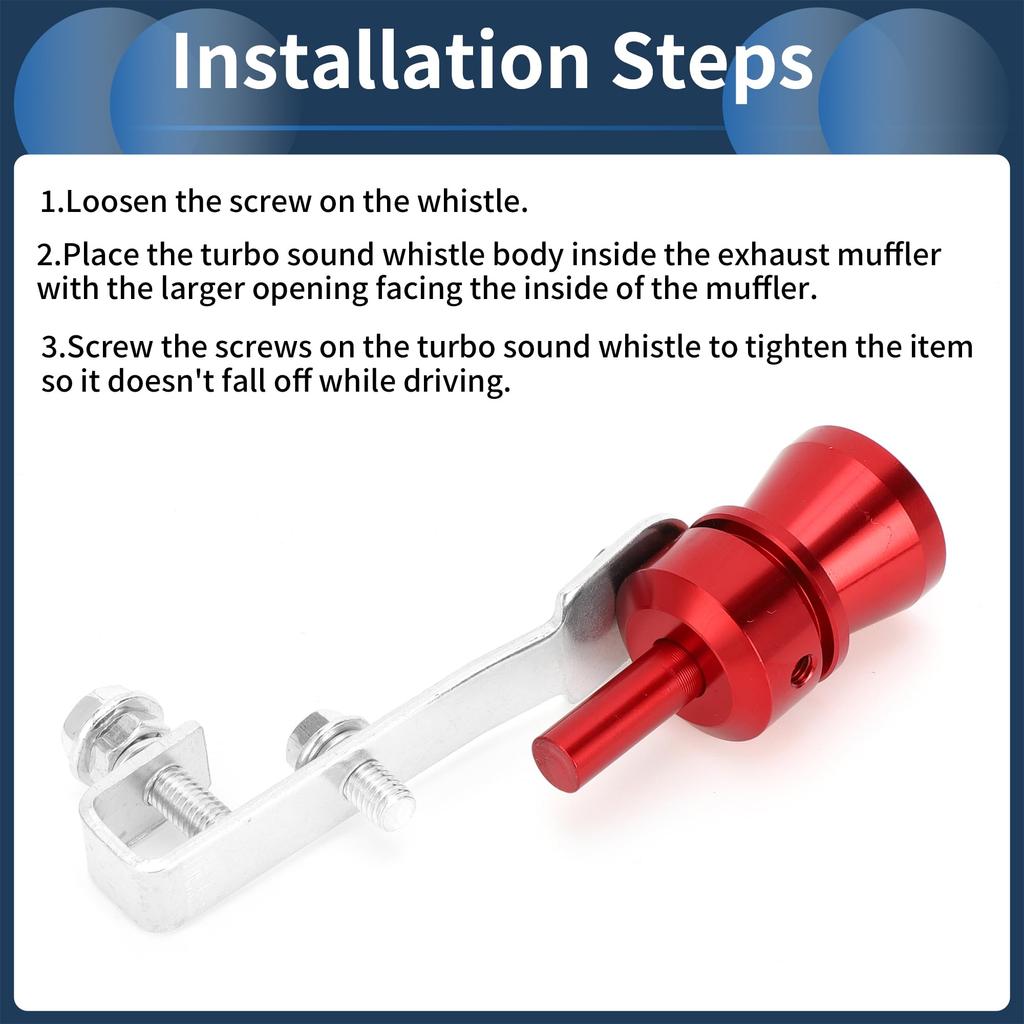 Installation Steps

1.Loosen the screw on the whistle.

2.Place the turbo sound whistle body inside the exhaust muffler with the larger opening facing the inside of the muffler.

3.Screw the screws on the turbo sound whistle to tighten the item so it doesn't fall off while driving.