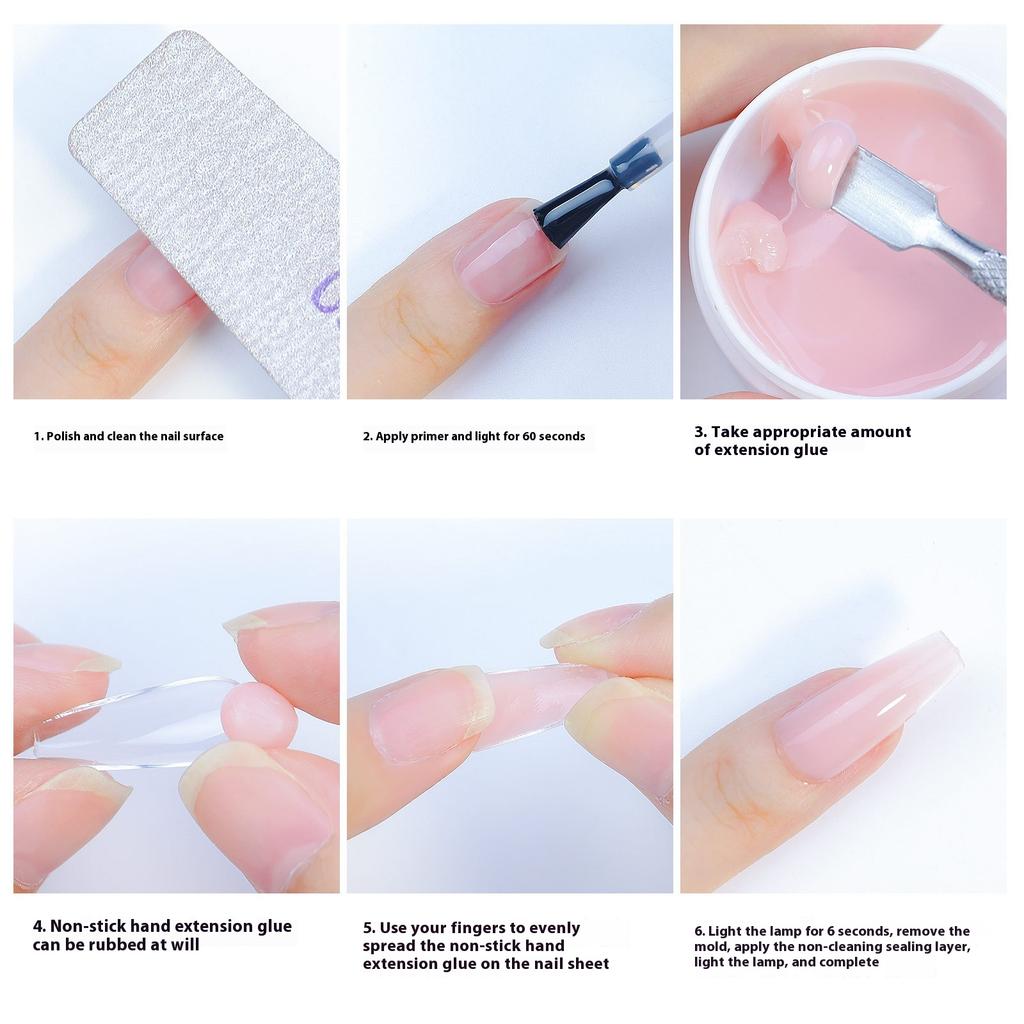 1. Polish and clean the nail surface

2. Apply primer and light for 60 seconds

3. Take appropriate amount of extension glue

4. Non-stick hand extension glue can be rubbed at will

5. Use your fingers to evenly spread the non-stick hand extension glue on the nail sheet

6. Light the lamp for 6 seconds, remove the mold, apply the non-cleaning sealing layer, light the lamp, and complete