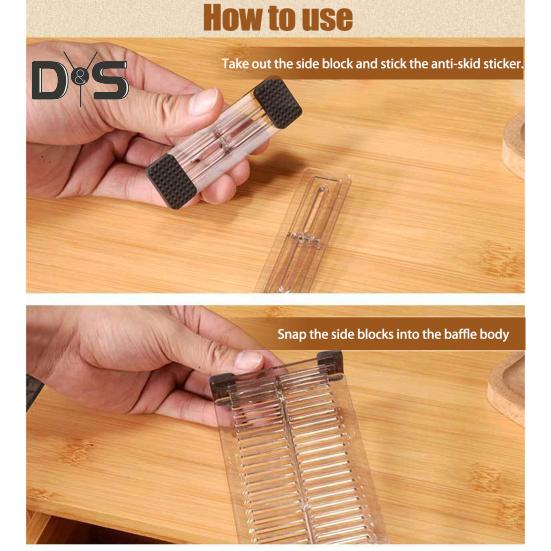 How to use

D&S

Take out the side block and stick the anti-skid sticker.

Snap the side blocks into the baffle body