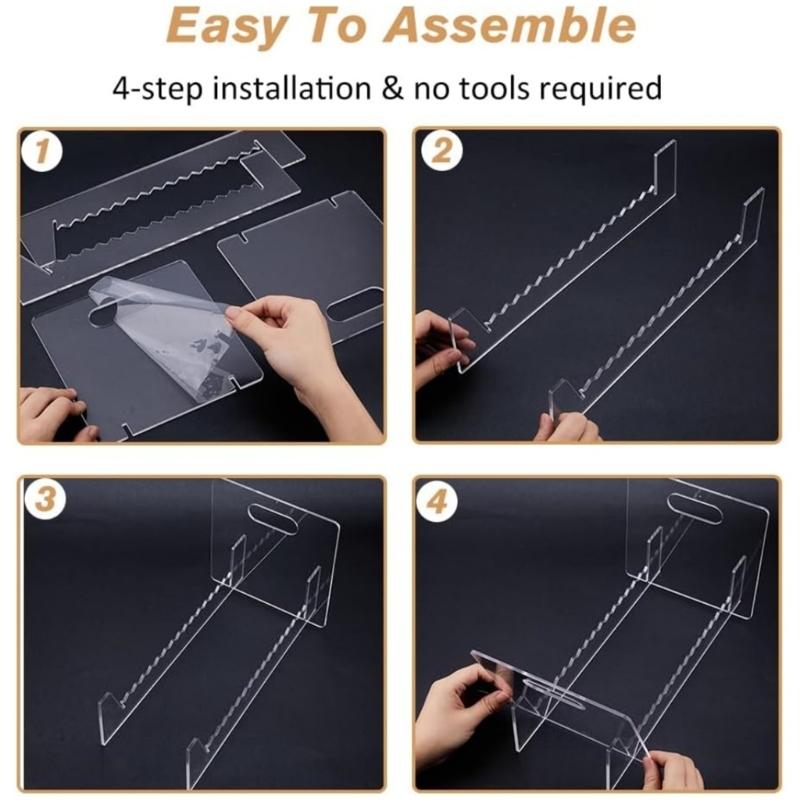 Easy To Assemble

4-step installation & no tools required

1

2

3

4