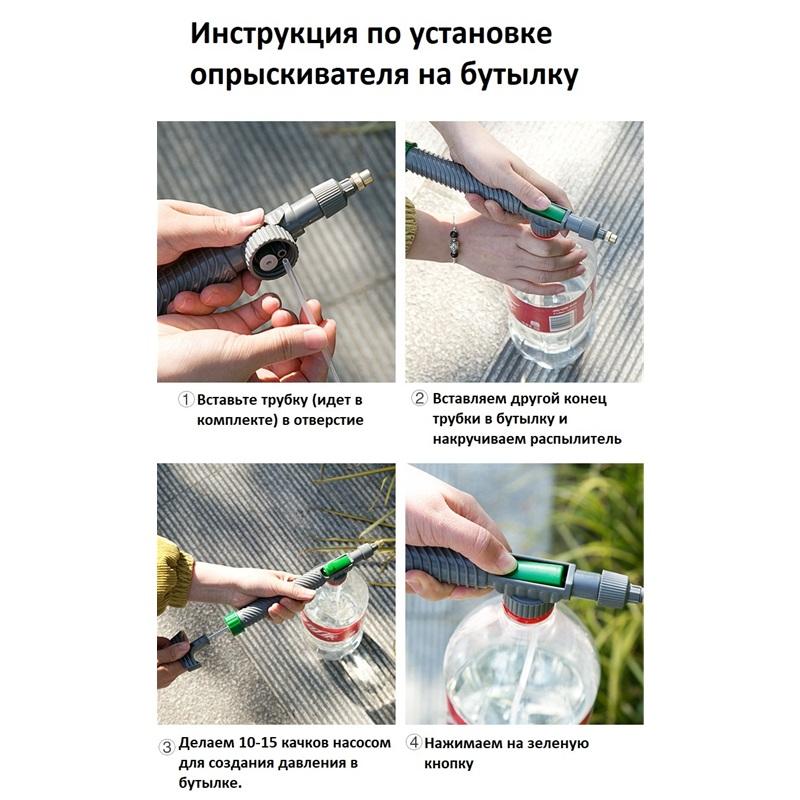 Инструкция по установке опрыскивателя на бутылку

① Вставьте трубку (идет в комплекте) в отверстие

② Вставляем другой конец трубки в бутылку и накручиваем распылитель

③ Делаем 10-15 качков насосом для создания давления в бутылке.

④ Нажимаем на зеленую кнопку