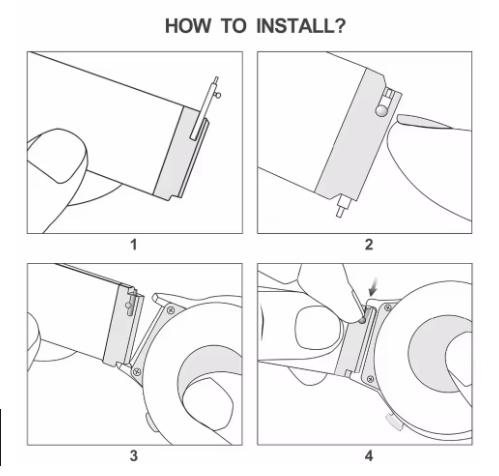 HOW TO INSTALL?

1

2

3

4