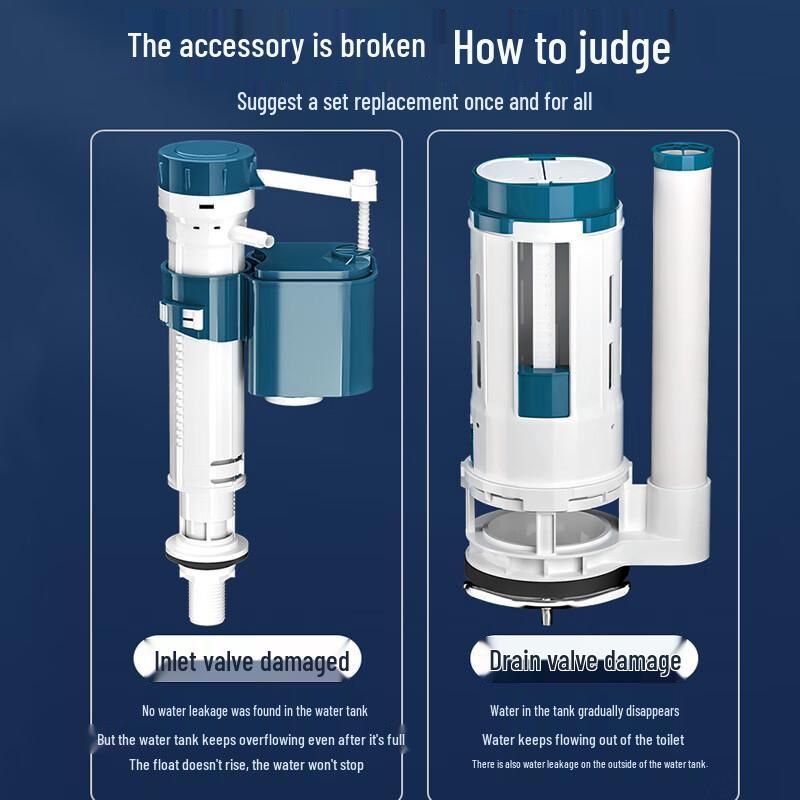 The accessory is broken How to judge

Suggest a set replacement once and for all

Inlet valve damaged

No water leakage was found in the water tank

But the water tank keeps overflowing even after it's full

The float doesn't rise, the water won't stop

Drain valve damage

Water in the tank gradually disappears

Water keeps flowing out of the toilet

There is also water leakage on the outside of the water tank.