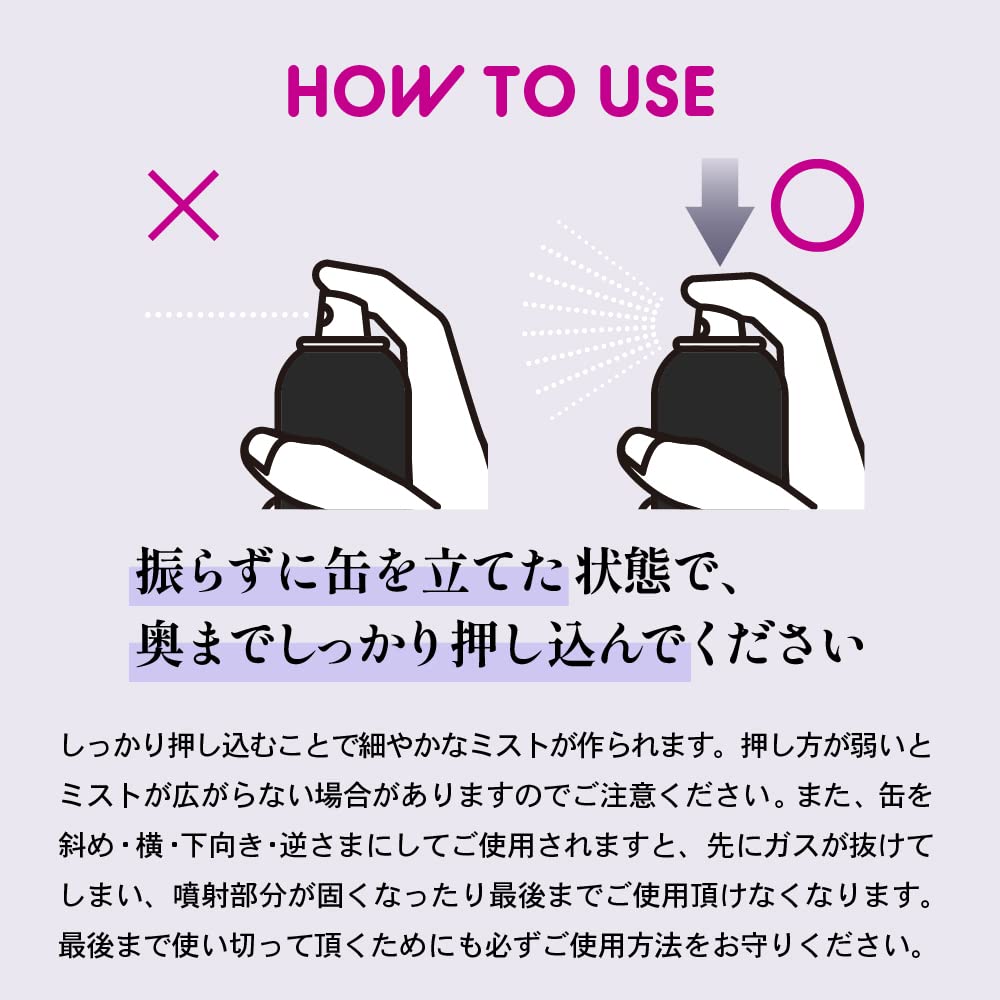 HOW TO USE

×

○

振らずに缶を立てた状態で、
奥までしっかり押し込んでください

しっかり押し込むことで細やかなミストが作られます。押し方が弱いとミストが広がらない場合がありますのでご注意ください。また、缶を斜め・横・下向き・逆さまにしてご使用されますと、先にガスが抜けてしまい、噴射部分が固くなったり最後までご使用頂けなくなります。最後まで使い切って頂くためにも必ずご使用方法をお守りください。