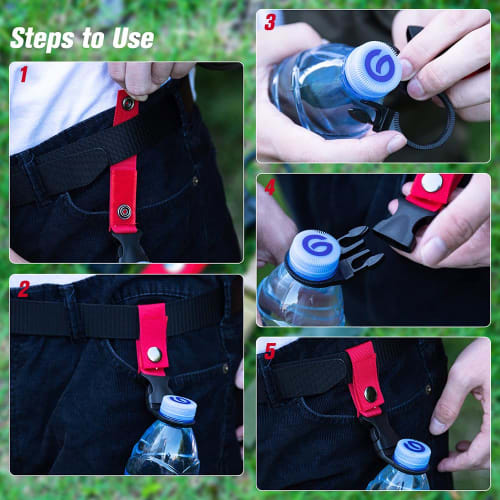 Steps to Use

1

2

3

4

5