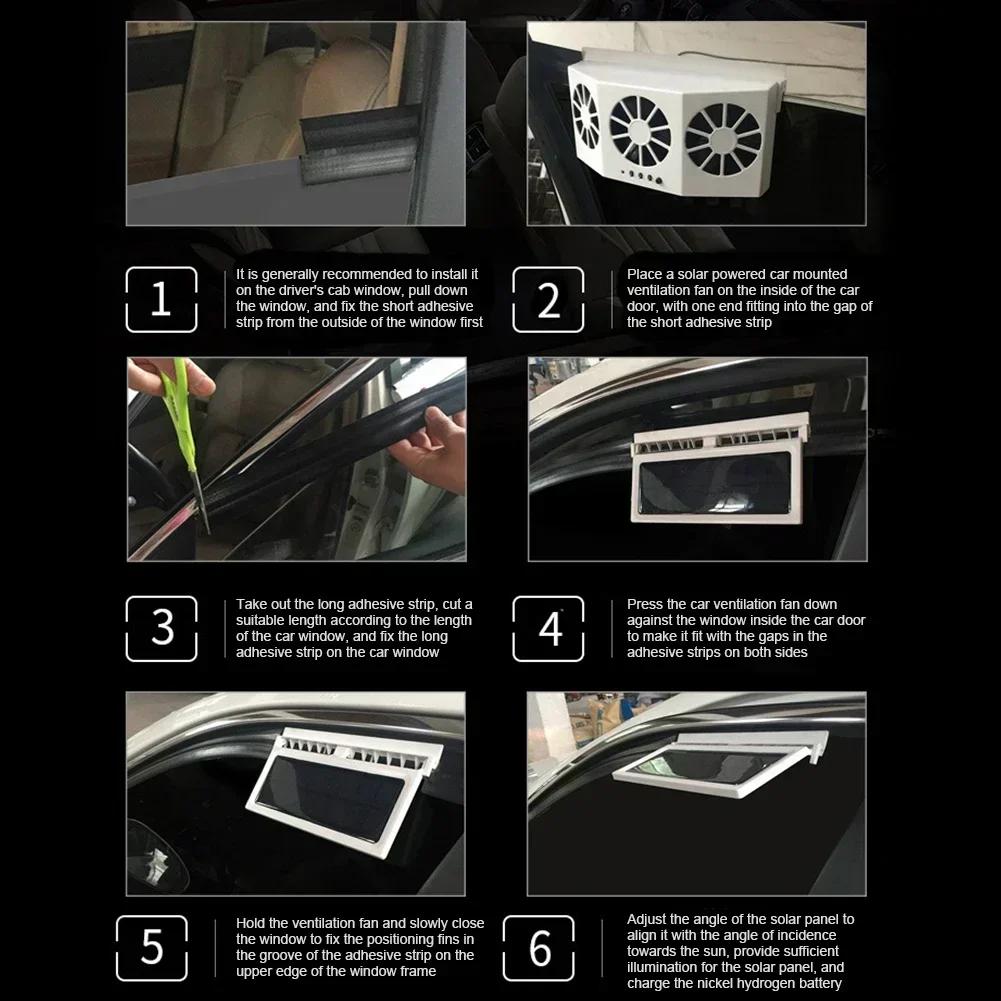 1

It is generally recommended to install it on the driver's cab window, pull down the window, and fix the short adhesive strip from the outside of the window first

2

Place a solar powered car mounted ventilation fan on the inside of the car door, with one end fitting into the gap of the short adhesive strip

3

Take out the long adhesive strip, cut a suitable length according to the length of the car window, and fix the long adhesive strip on the car window

4

Press the car ventilation fan down against the window inside the car door to make it fit with the gaps in the adhesive strips on both sides

5

Hold the ventilation fan and slowly close the window to fix the positioning fins in the groove of the adhesive strip on the upper edge of the window frame

6

Adjust the angle of the solar panel to align it with the angle of incidence towards the sun, provide sufficient illumination for the solar panel, and charge the nickel hydrogen battery