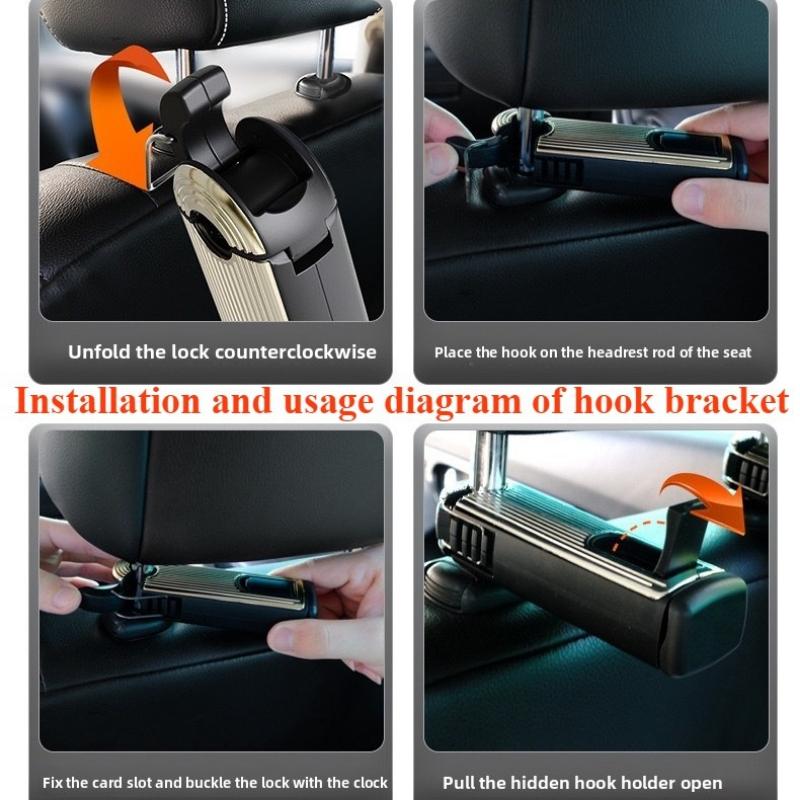 Unfold the lock counterclockwise

Place the hook on the headrest rod of the seat

Installation and usage diagram of hook bracket

Fix the card slot and buckle the lock with the clock

Pull the hidden hook holder open