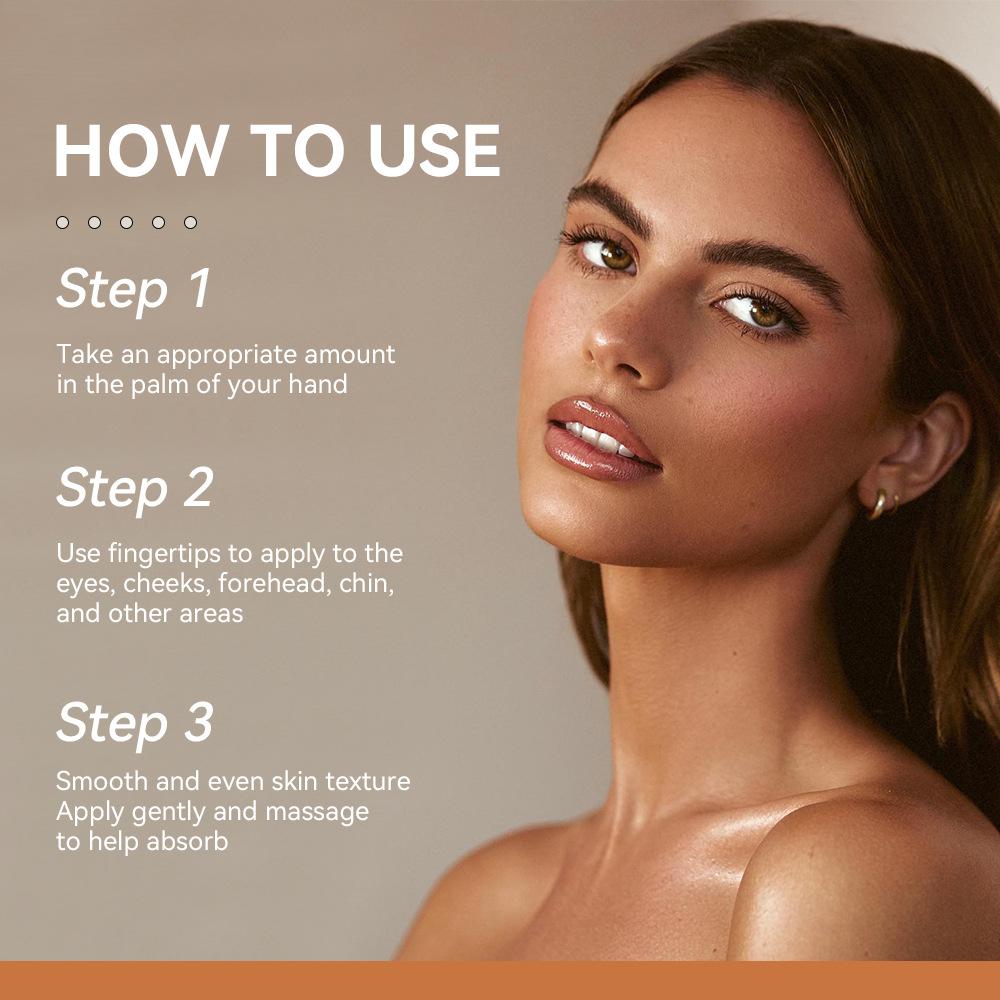 HOW TO USE

Step 1

Take an appropriate amount in the palm of your hand

Step 2

Use fingertips to apply to the eyes, cheeks, forehead, chin, and other areas

Step 3

Smooth and even skin texture
Apply gently and massage to help absorb