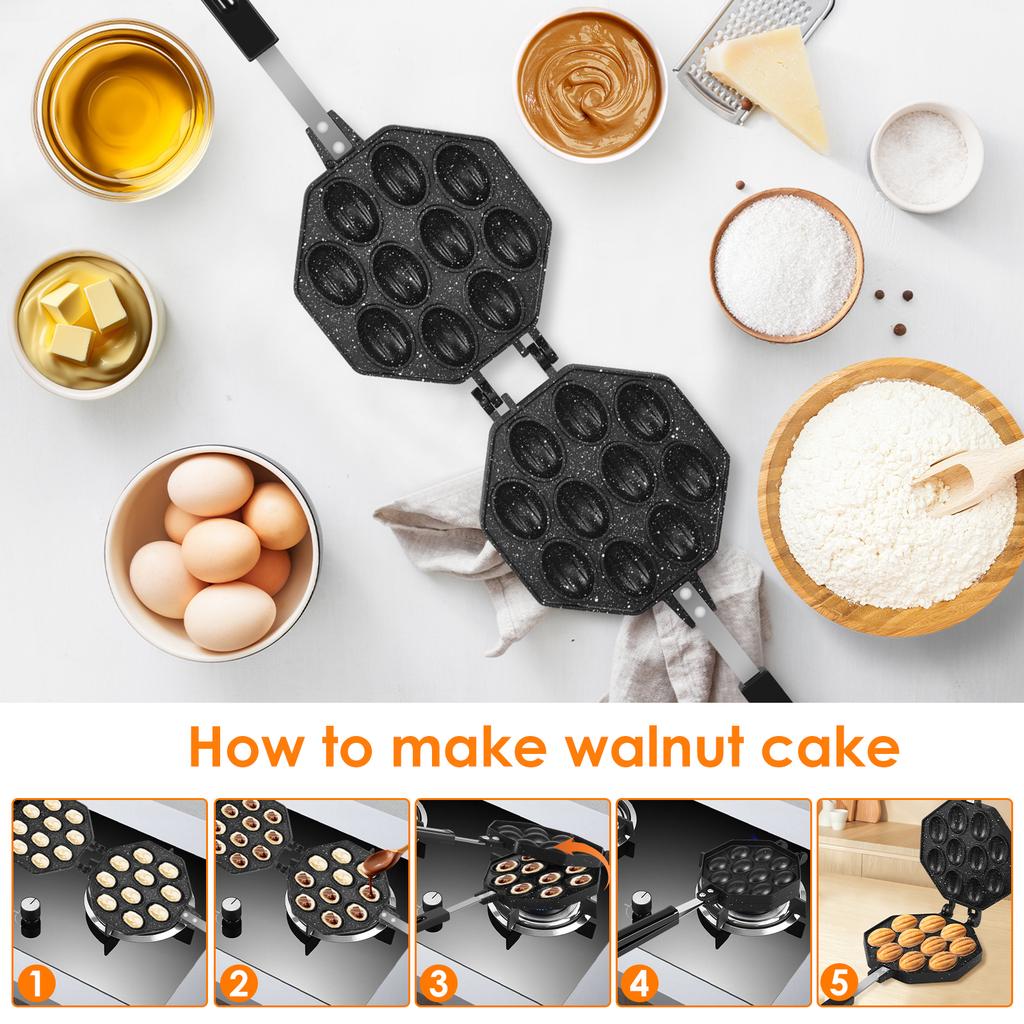 How to make walnut cake

1

2

3

4

5