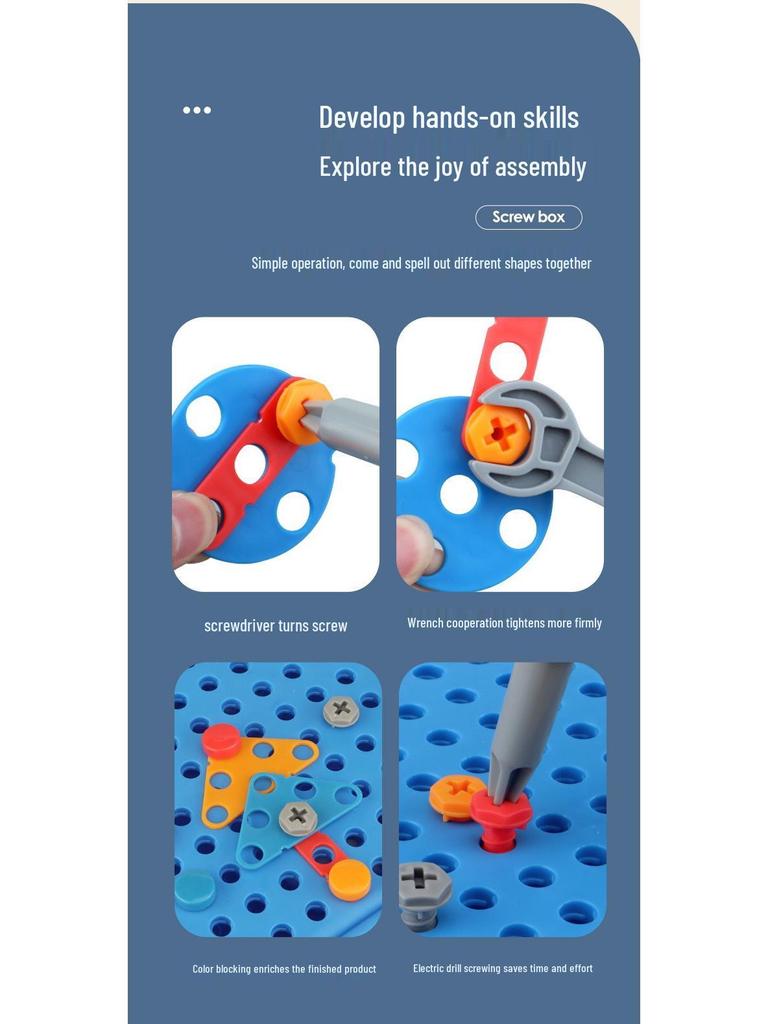 Develop hands-on skills
Explore the joy of assembly

Screw box

Simple operation, come and spell out different shapes together

screwdriver turns screw

Wrench cooperation tightens more firmly

Color blocking enriches the finished product

Electric drill screwing saves time and effort