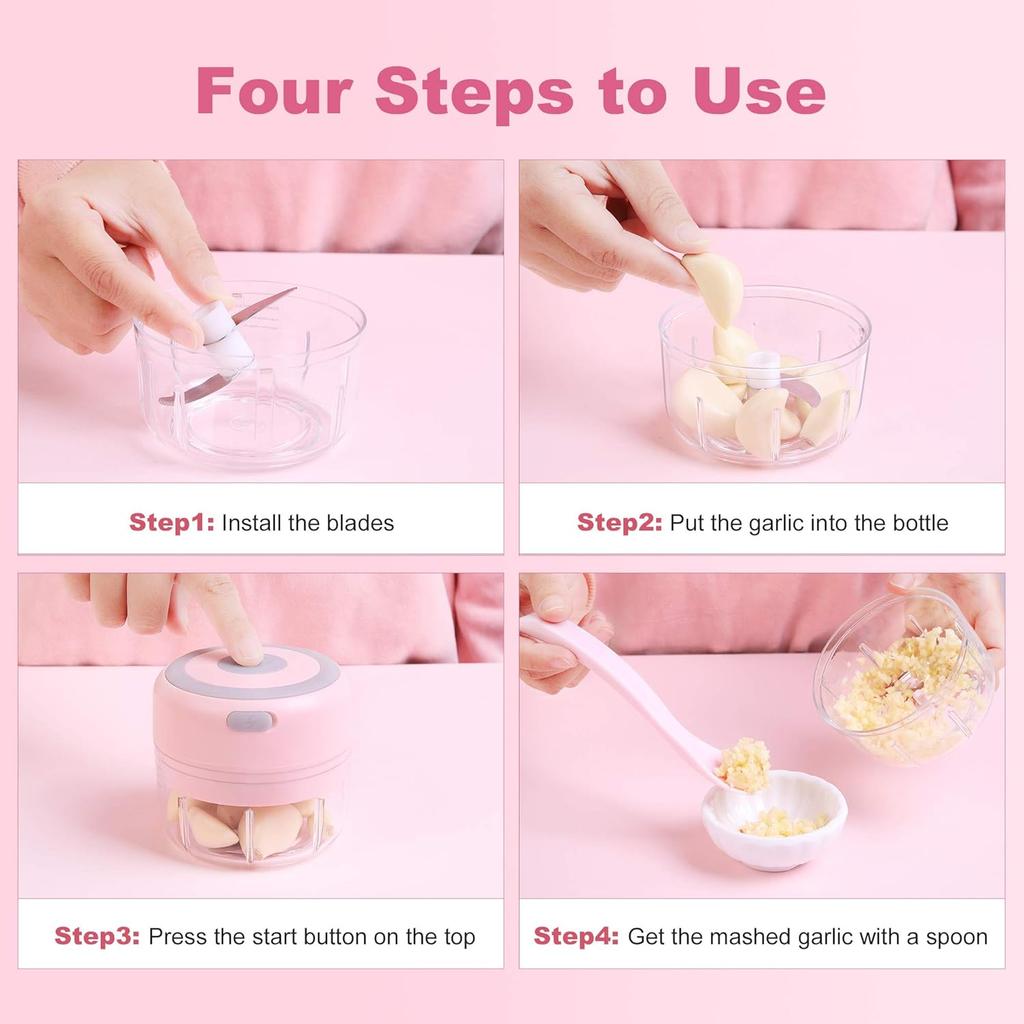 Four Steps to Use

Step1: Install the blades

Step2: Put the garlic into the bottle

Step3: Press the start button on the top

Step4: Get the mashed garlic with a spoon