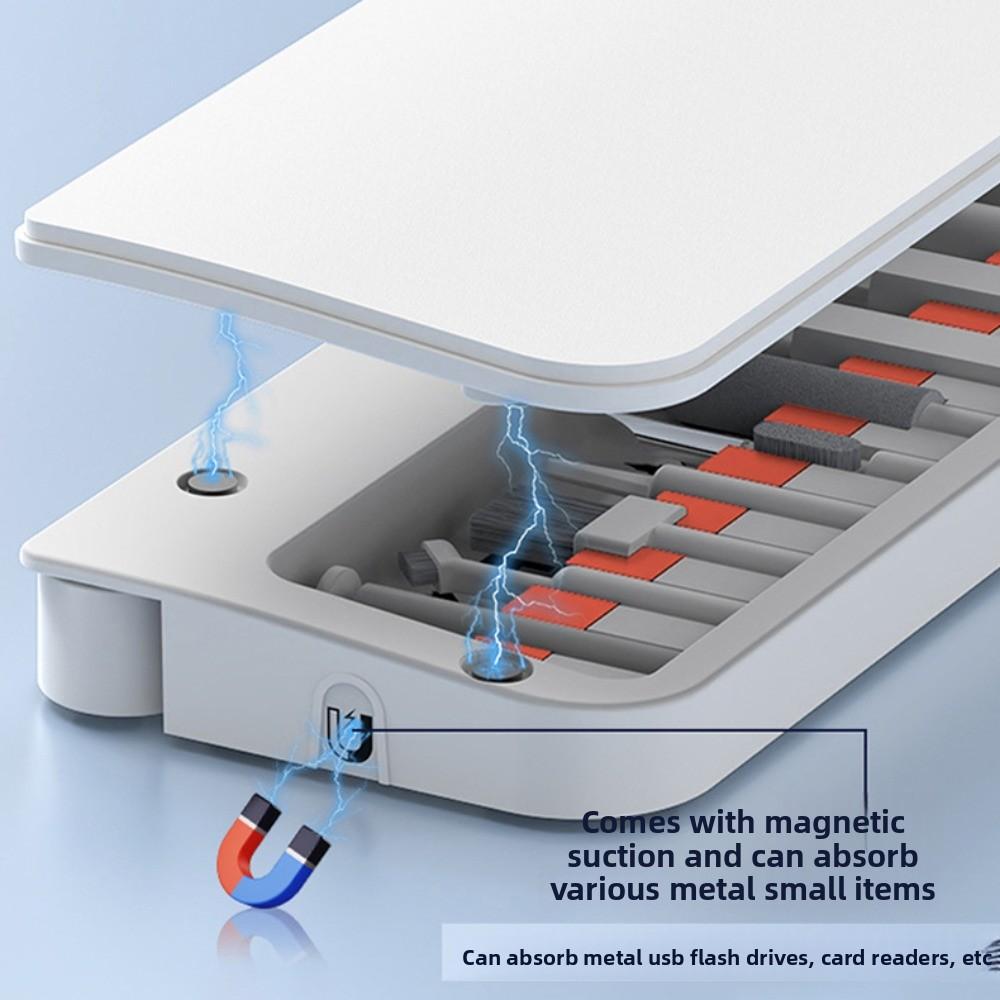 Comes with magnetic suction and can absorb various metal small items

Can absorb metal usb flash drives, card readers, etc