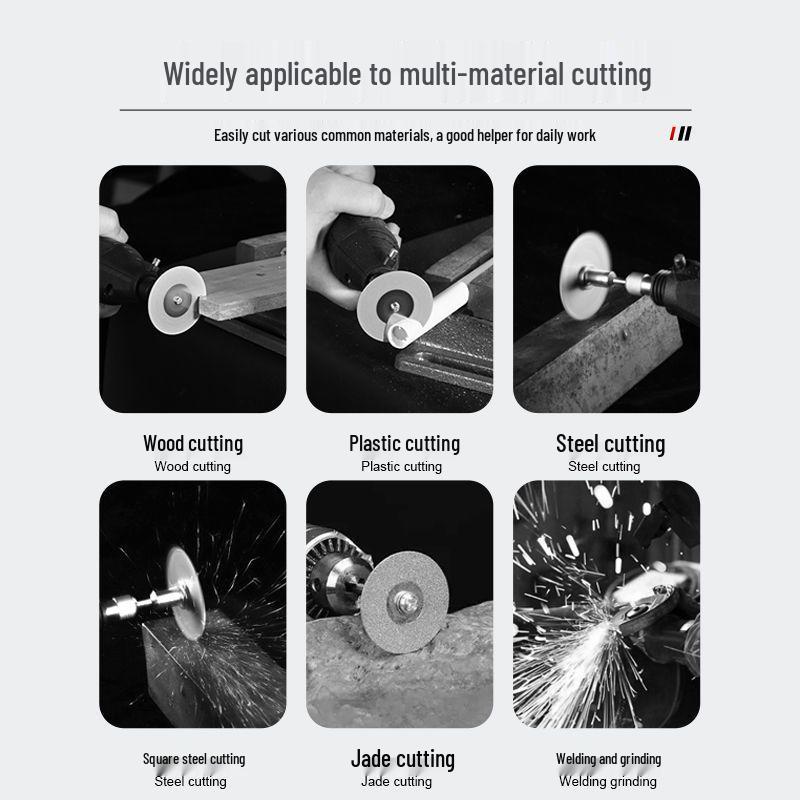 Widely applicable to multi-material cutting

Easily cut various common materials, a good helper for daily work

Wood cutting
Wood cutting

Plastic cutting
Plastic cutting

Steel cutting
Steel cutting

Square steel cutting
Steel cutting

Jade cutting
Jade cutting

Welding and grinding
Welding grinding