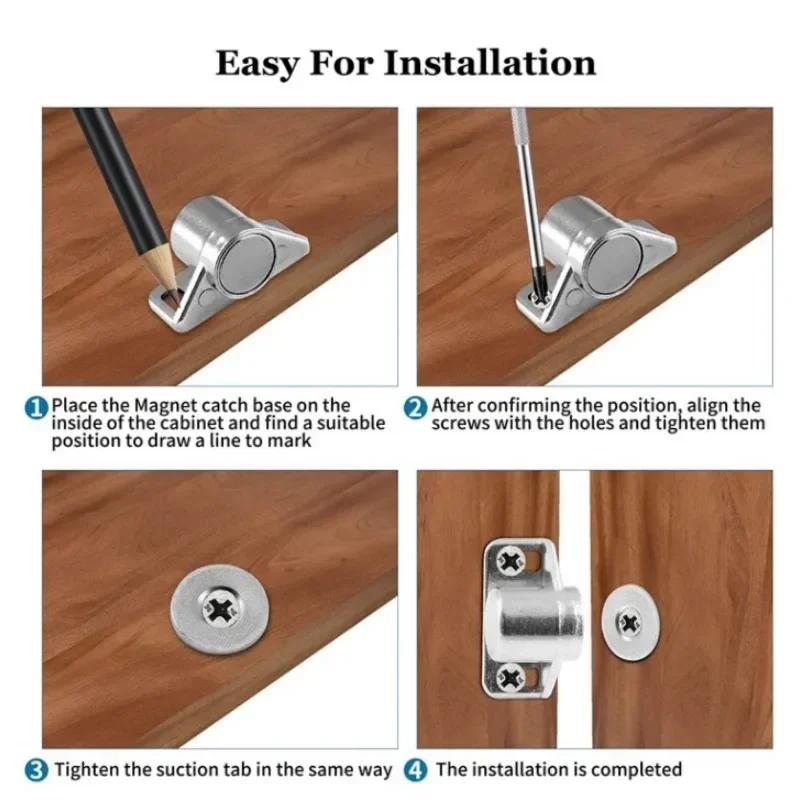 Easy For Installation

1 Place the Magnet catch base on the inside of the cabinet and find a suitable position to draw a line to mark

2 After confirming the position, align the screws with the holes and tighten them

3 Tighten the suction tab in the same way

4 The installation is completed