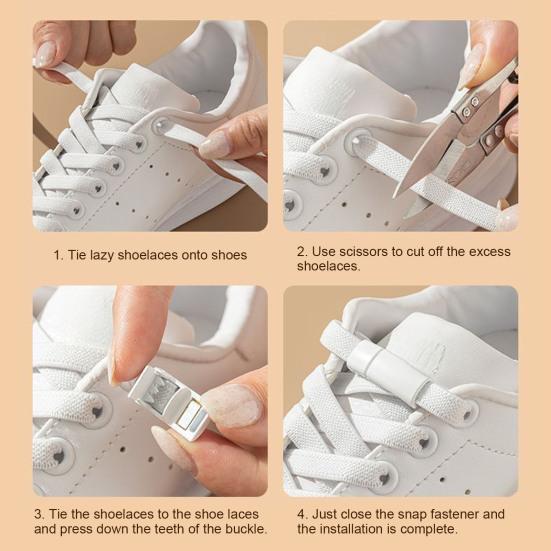 1. Tie lazy shoelaces onto shoes

2. Use scissors to cut off the excess shoelaces.

3. Tie the shoelaces to the shoe laces and press down the teeth of the buckle.

4. Just close the snap fastener and the installation is complete.