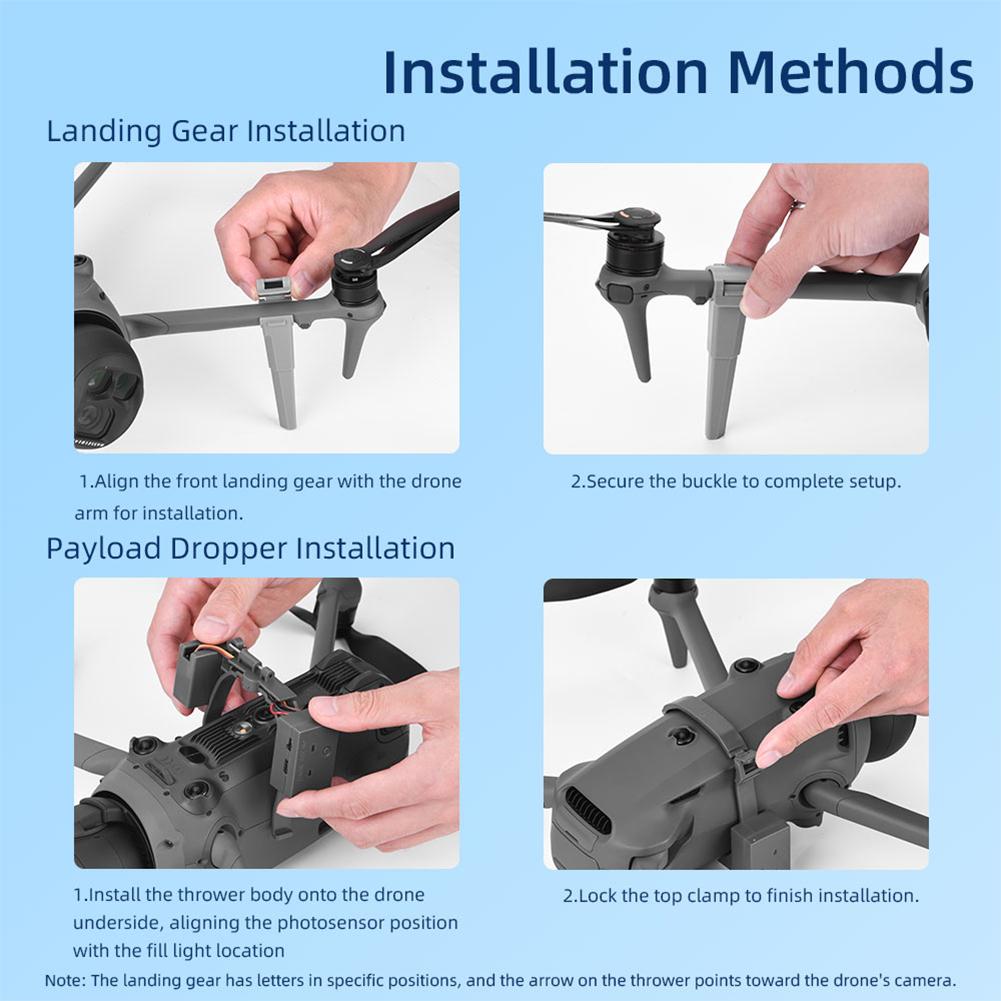 Installation Methods

Landing Gear Installation

1.Align the front landing gear with the drone arm for installation.

2.Secure the buckle to complete setup.

Payload Dropper Installation

1.Install the thrower body onto the drone underside, aligning the photosensor position with the fill light location

2.Lock the top clamp to finish installation.

Note: The landing gear has letters in specific positions, and the arrow on the thrower points toward the drone's camera.