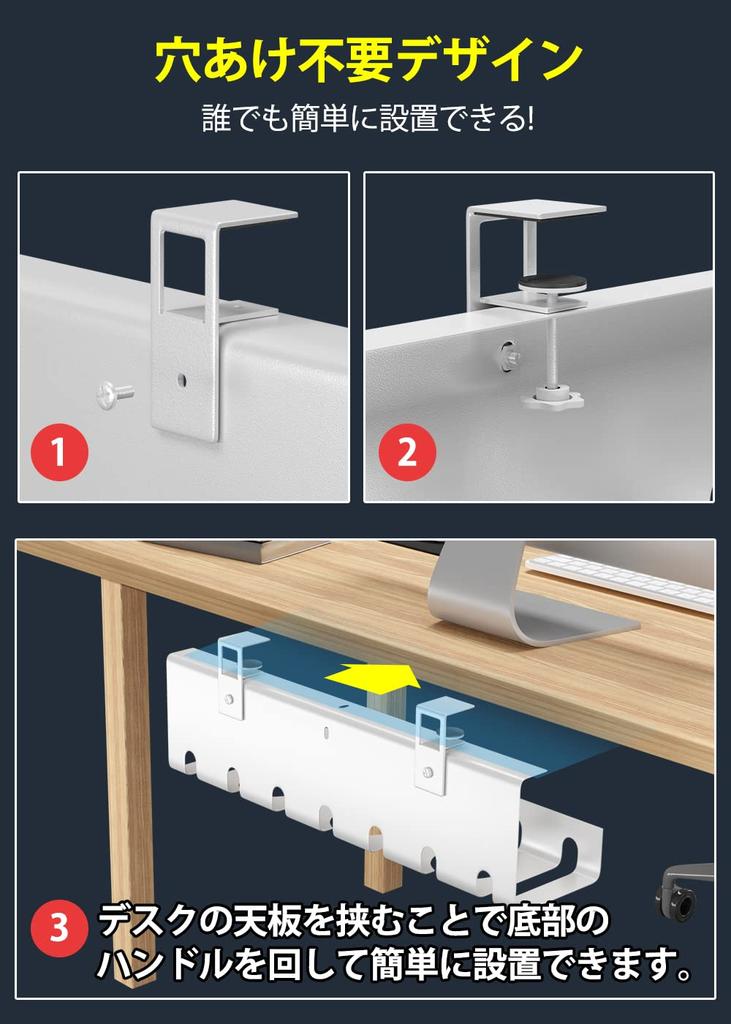 穴あけ不要デザイン

誰でも簡単に設置できる!

1

2

3 デスクの天板を挟むことで底部のハンドルを回して簡単に設置できます。