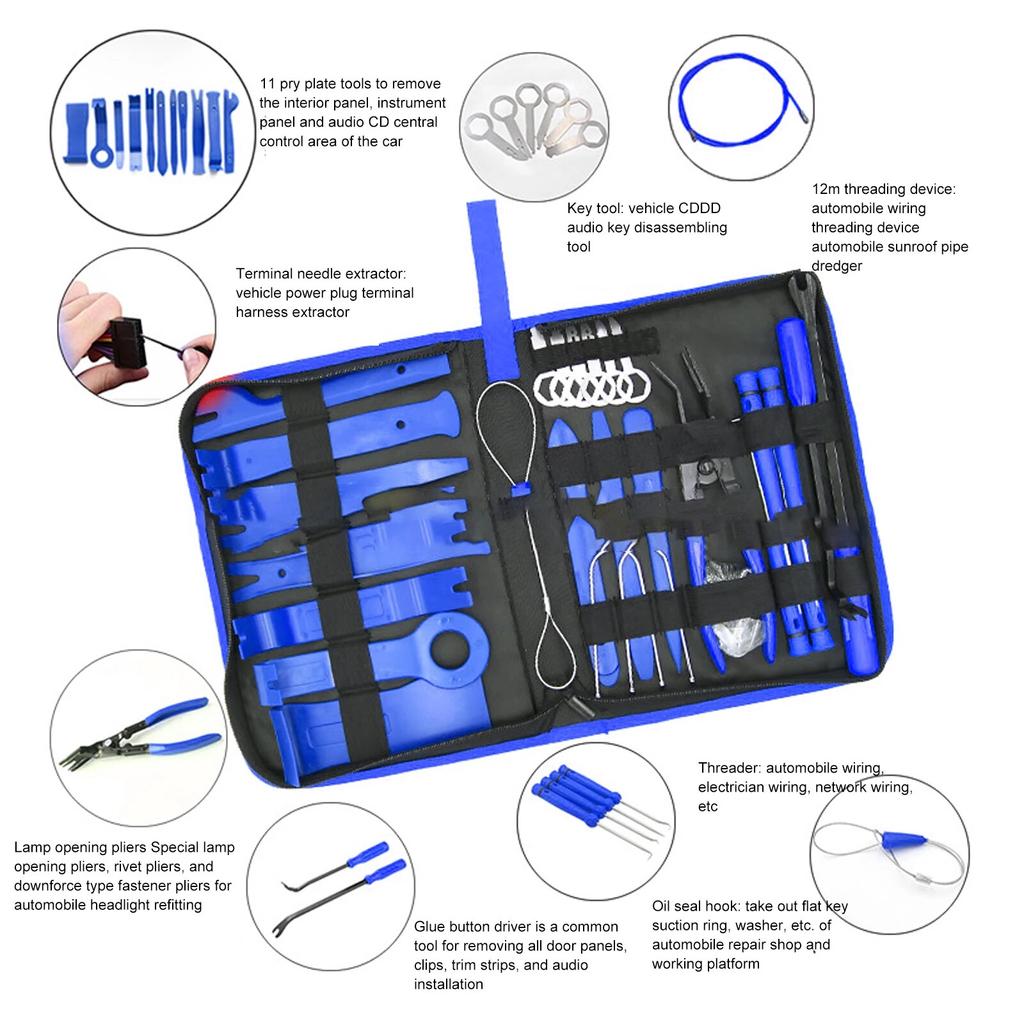 11 pry plate tools to remove the interior panel, instrument panel and audio CD central control area of the car

Key tool: vehicle CDDD audio key disassembling tool

12m threading device: automobile wiring threading device automobile sunroof pipe dredger

Terminal needle extractor: vehicle power plug terminal harness extractor

Threader: automobile wiring, electrician wiring, network wiring, etc

Lamp opening pliers Special lamp opening pliers, rivet pliers, and downforce type fastener pliers for automobile headlight refitting

Oil seal hook: take out flat key suction ring, washer, etc. of automobile repair shop and working platform

Glue button driver is a common tool for removing all door panels, clips, trim strips, and audio installation