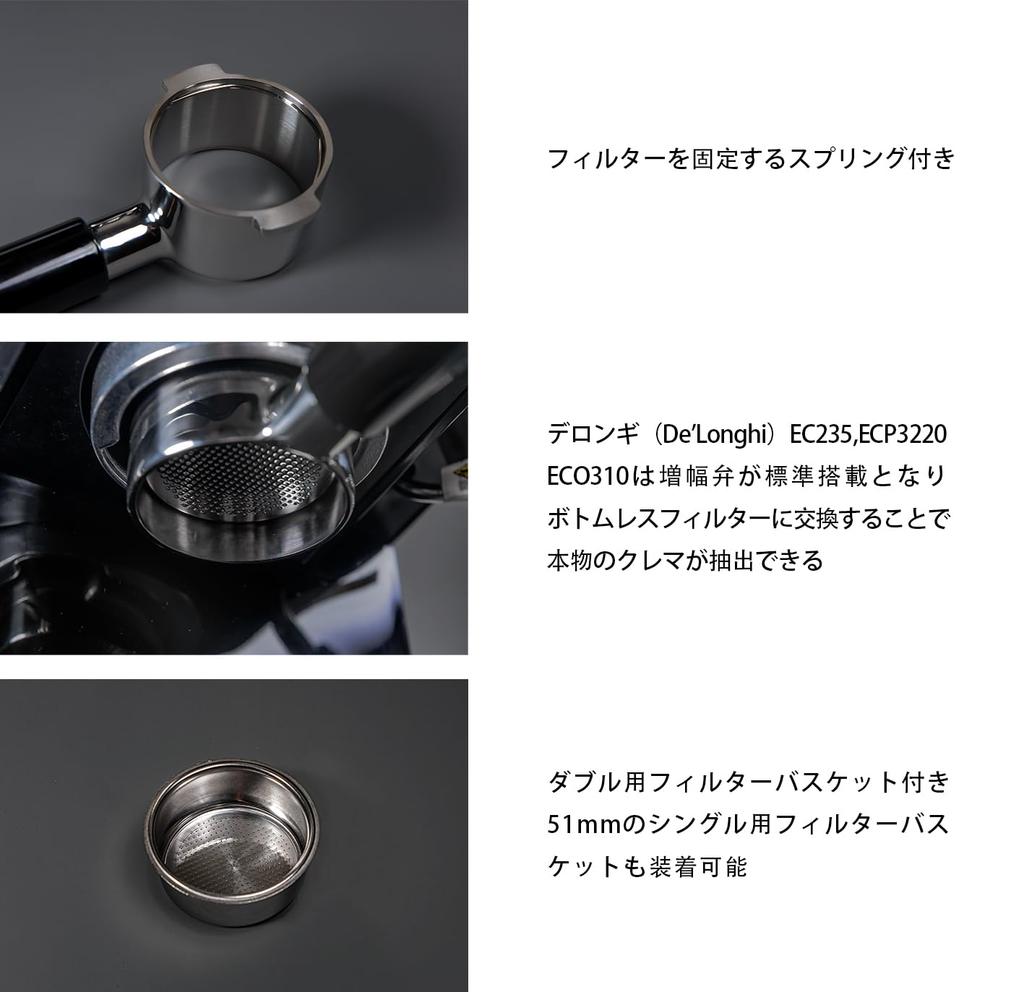 フィルターを固定するスプリング付き

デロンギ（De'Longhi）EC235,ECP3220 ECO310は増幅弁が標準搭載となりボトムレスフィルターに交換することで本物のクレマが抽出できる

ダブル用フィルターバスケット付き 51mmのシングル用フィルターバスケットも装着可能