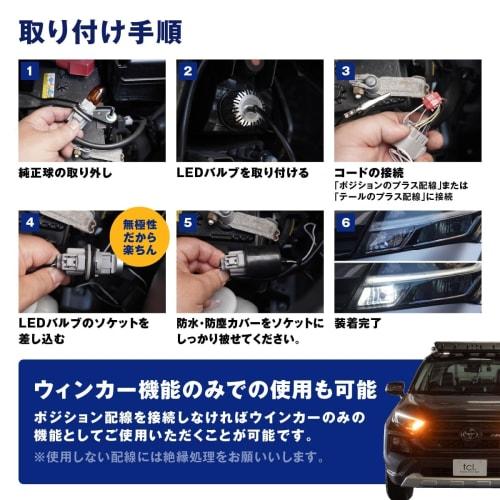 取り付け手順

1
純正球の取り外し

2
LEDバルブを取り付ける

3
コードの接続
「ポジションのプラス配線」または「テールのプラス配線」に接続

4
無極性だから楽ちん
LEDバルブのソケットを差し込む

5
防水・防塵カバーをソケットにしっかり被せてください。

6
装着完了

ウィンカー機能のみでの使用も可能
ポジション配線を接続しなければウインカーのみの機能としてご使用いただくことが可能です。
※使用しない配線には絶縁処理をお願いいします。

tcl.