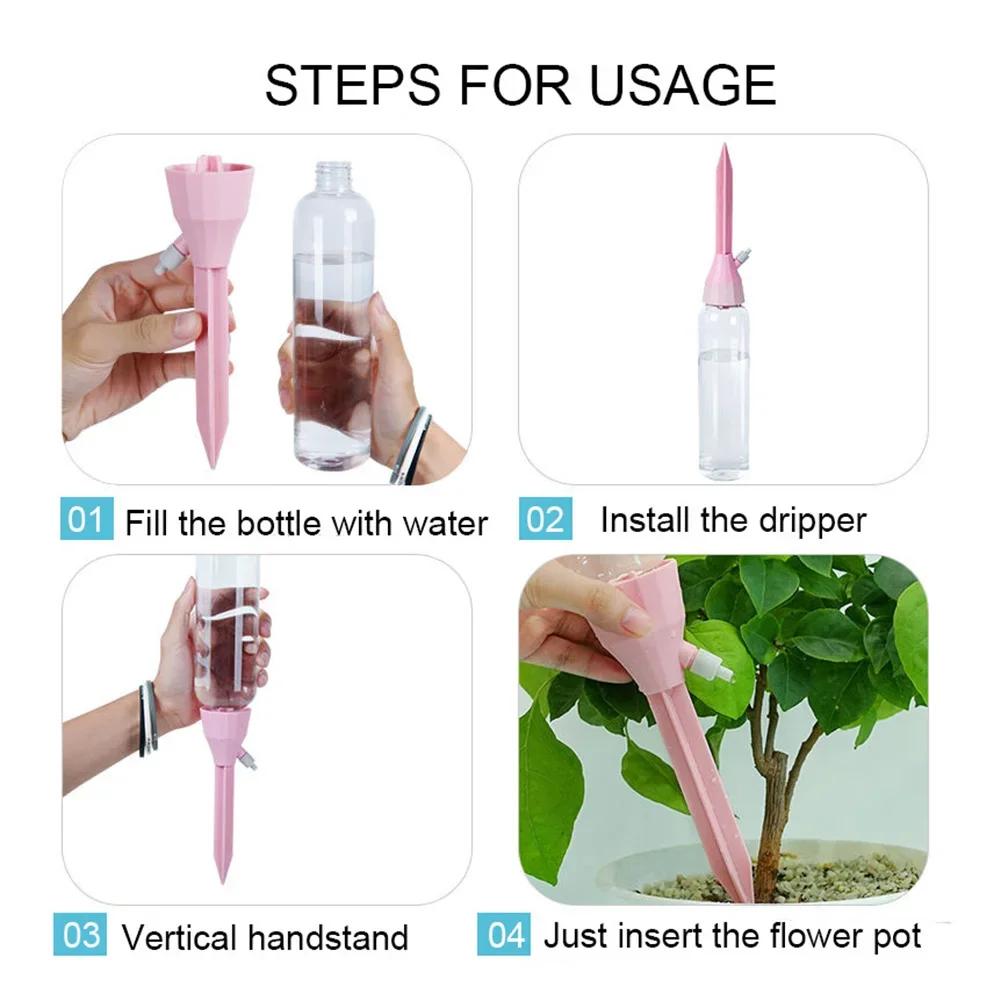 STEPS FOR USAGE

01 Fill the bottle with water

02 Install the dripper

03 Vertical handstand

04 Just insert the flower pot