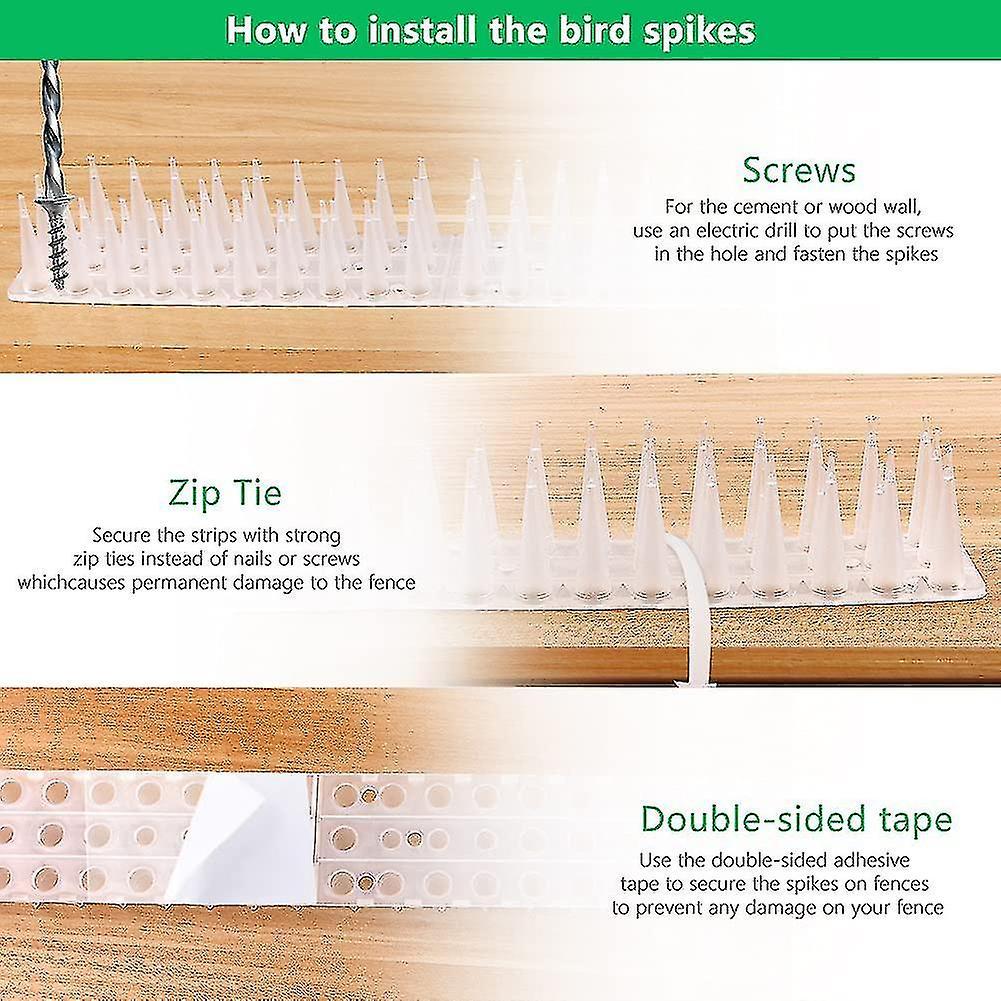 How to install the bird spikes

Screws
For the cement or wood wall, use an electric drill to put the screws in the hole and fasten the spikes

Zip Tie
Secure the strips with strong zip ties instead of nails or screws whichcauses permanent damage to the fence

Double-sided tape
Use the double-sided adhesive tape to secure the spikes on fences to prevent any damage on your fence